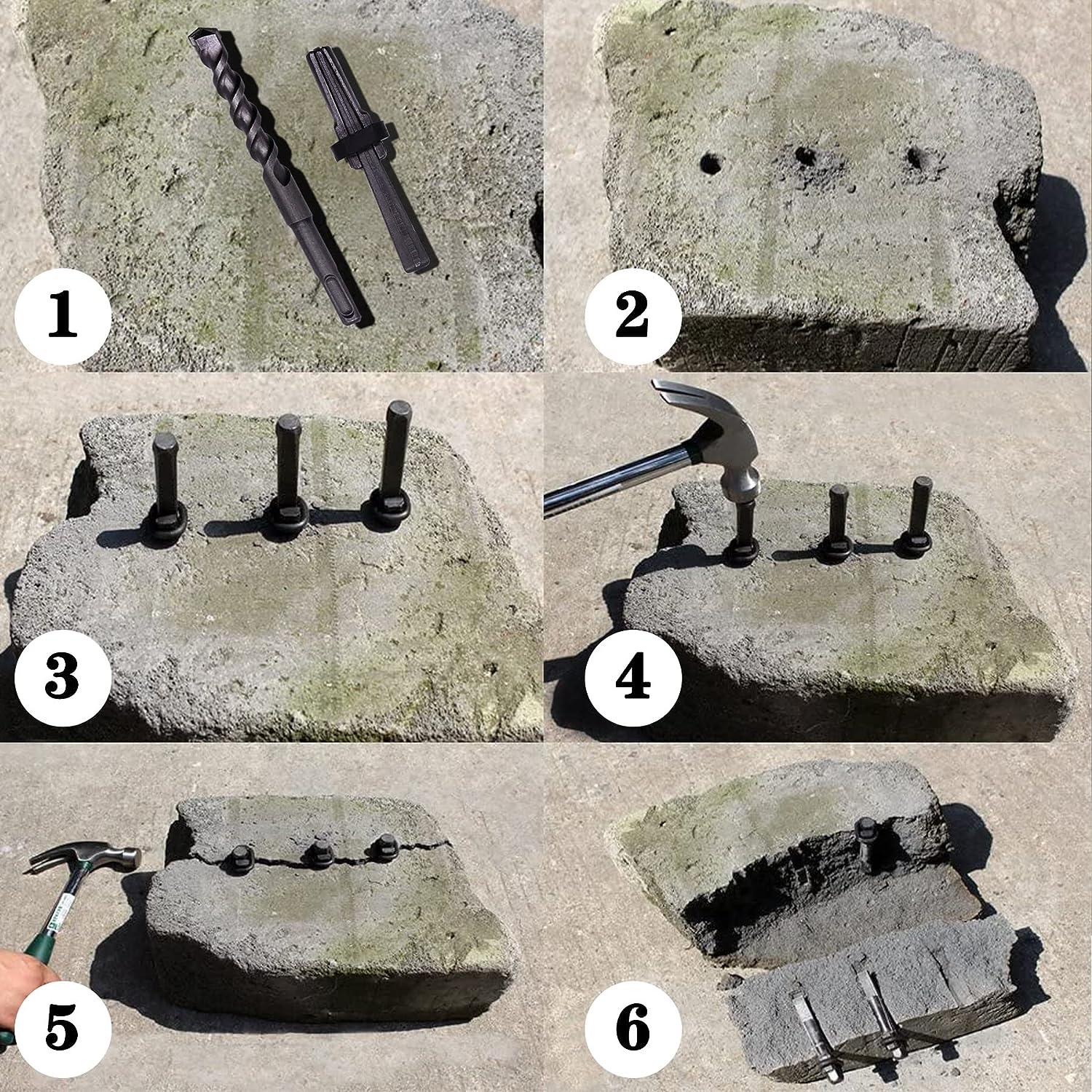 1

2

3

4

5

6