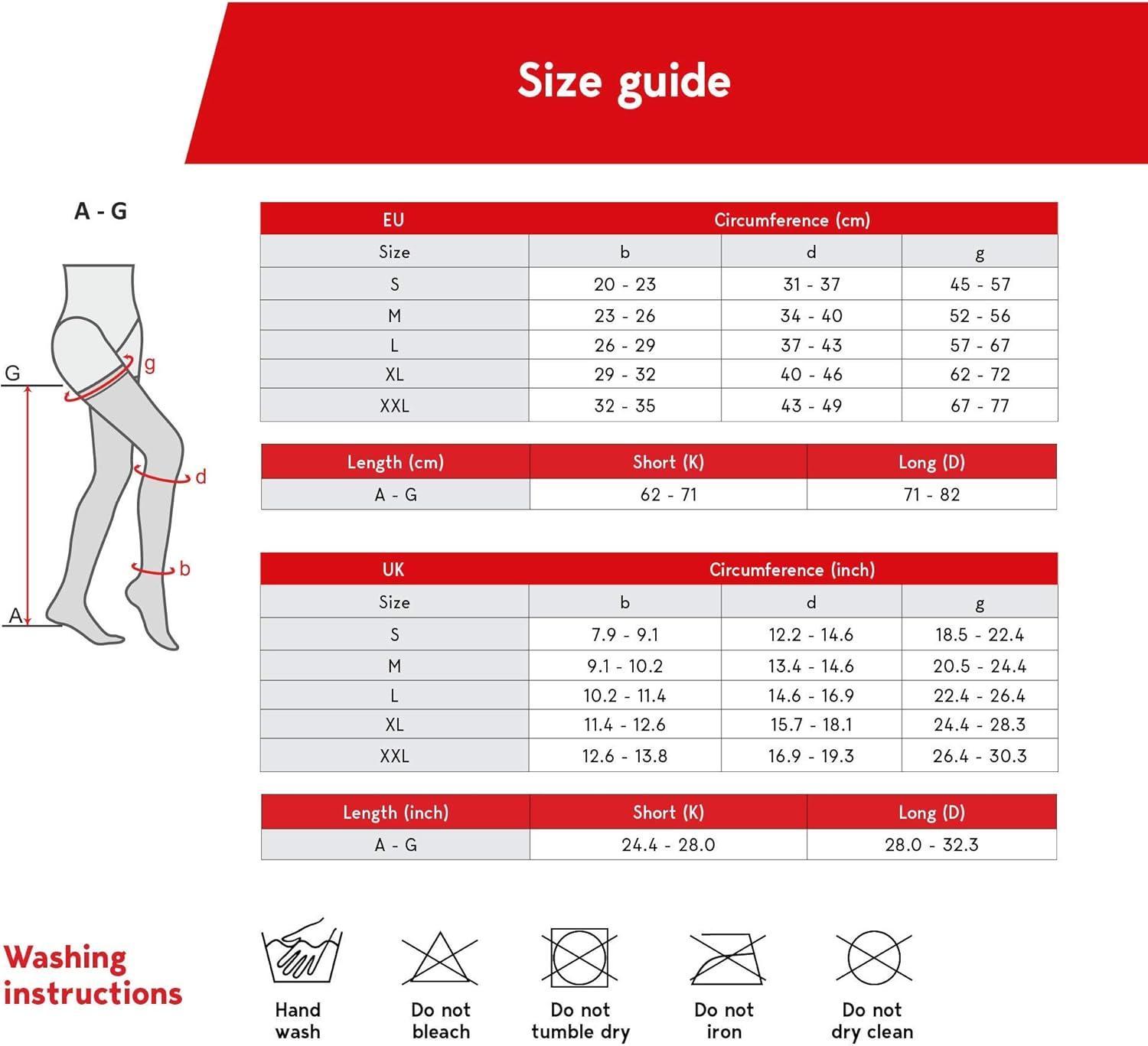 Size guide

A - G

G

g

d

b

A

| EU | Circumference (cm) | | |
|---|---|---|---|
| Size | b | d | g |
| S | 20 - 23 | 31 - 37 | 45 - 57 |
| M | 23 - 26 | 34 - 40 | 52 - 56 |
| L | 26 - 29 | 37 - 43 | 57 - 67 |
| XL | 29 - 32 | 40 - 46 | 62 - 72 |
| XXL | 32 - 35 | 43 - 49 | 67 - 77 |

| Length (cm) | Short (K) | Long (D) |
|---|---|---|
| A - G | 62 - 71 | 71 - 82 |

| UK | Circumference (inch) | | |
|---|---|---|---|
| Size | b | d | g |
| S | 7.9 - 9.1 | 12.2 - 14.6 | 18.5 - 22.4 |
| M | 9.1 - 10.2 | 13.4 - 14.6 | 20.5 - 24.4 |
| L | 10.2 - 11.4 | 14.6 - 16.9 | 22.4 - 26.4 |
| XL | 11.4 - 12.6 | 15.7 - 18.1 | 24.4 - 28.3 |
| XXL | 12.6 - 13.8 | 16.9 - 19.3 | 26.4 - 30.3 |

| Length (inch) | Short (K) | Long (D) |
|---|---|---|
| A - G | 24.4 - 28.0 | 28.0 - 32.3 |

Washing instructions

Hand wash

Do not bleach

Do not tumble dry

Do not iron

Do not dry clean