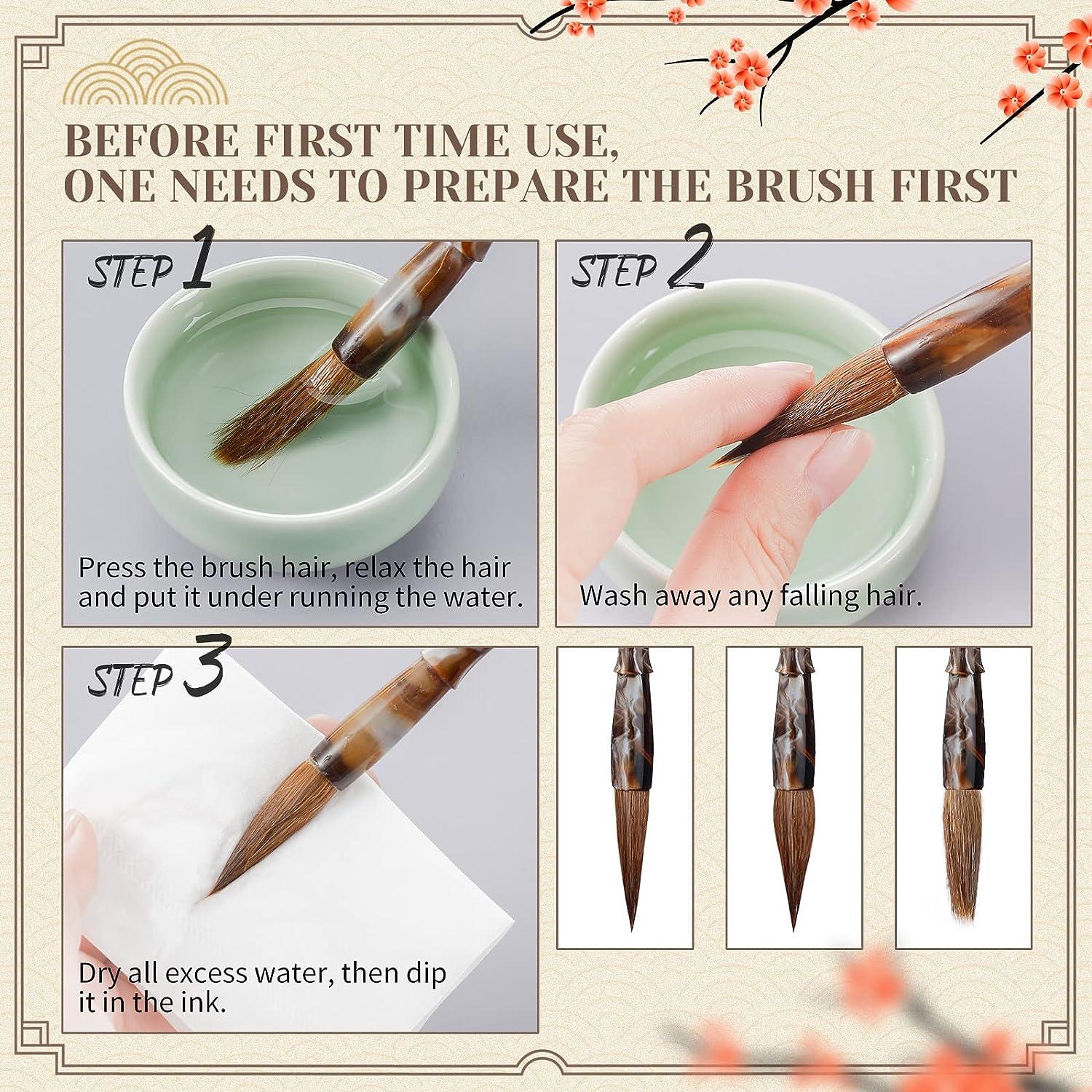 BEFORE FIRST TIME USE,
ONE NEEDS TO PREPARE THE BRUSH FIRST

STEP 1

Press the brush hair, relax the hair and put it under running the water.

STEP 2

Wash away any falling hair.

STEP 3

Dry all excess water, then dip it in the ink.