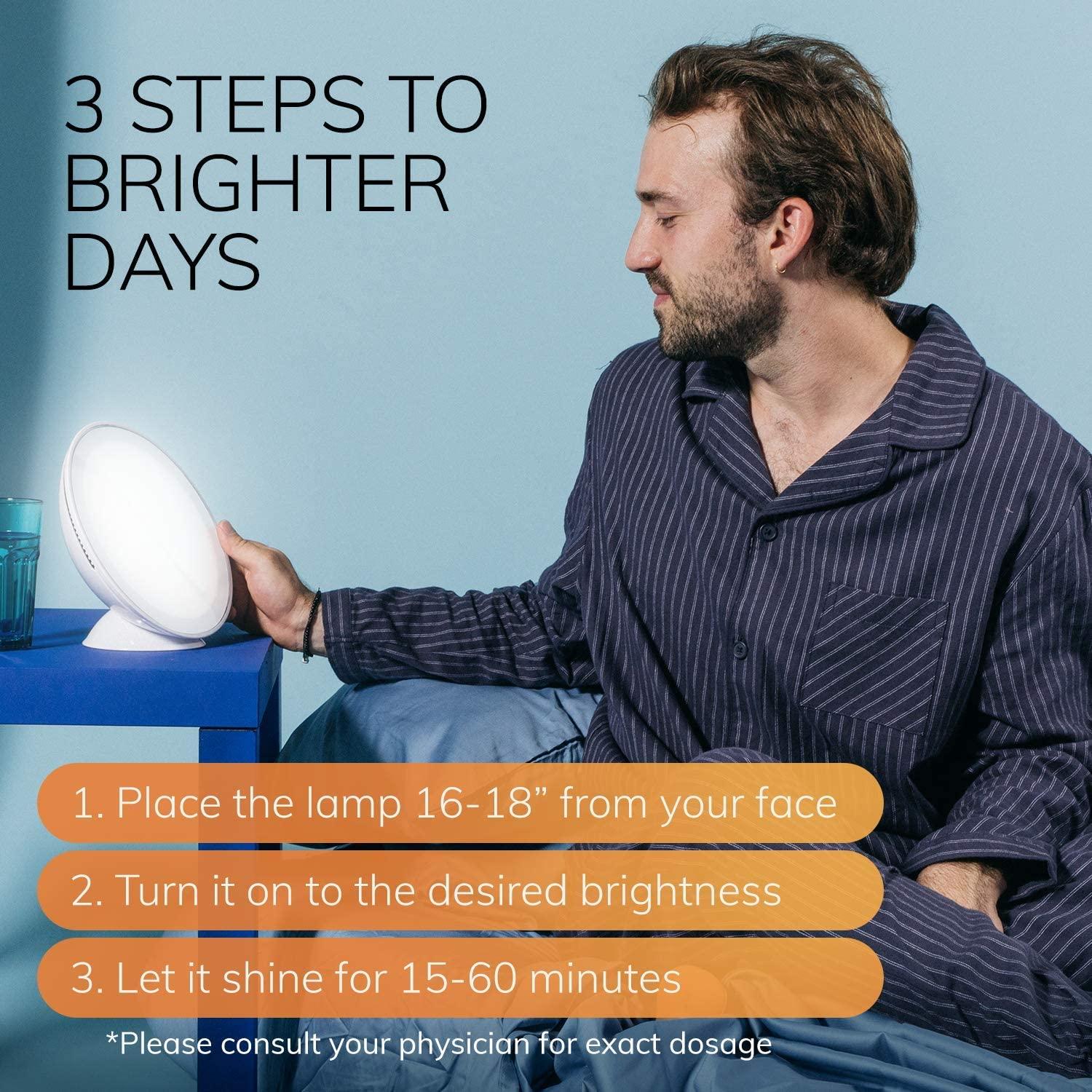 3 STEPS TO BRIGHTER DAYS

1. Place the lamp 16-18” from your face

2. Turn it on to the desired brightness

3. Let it shine for 15-60 minutes

*Please consult your physician for exact dosage