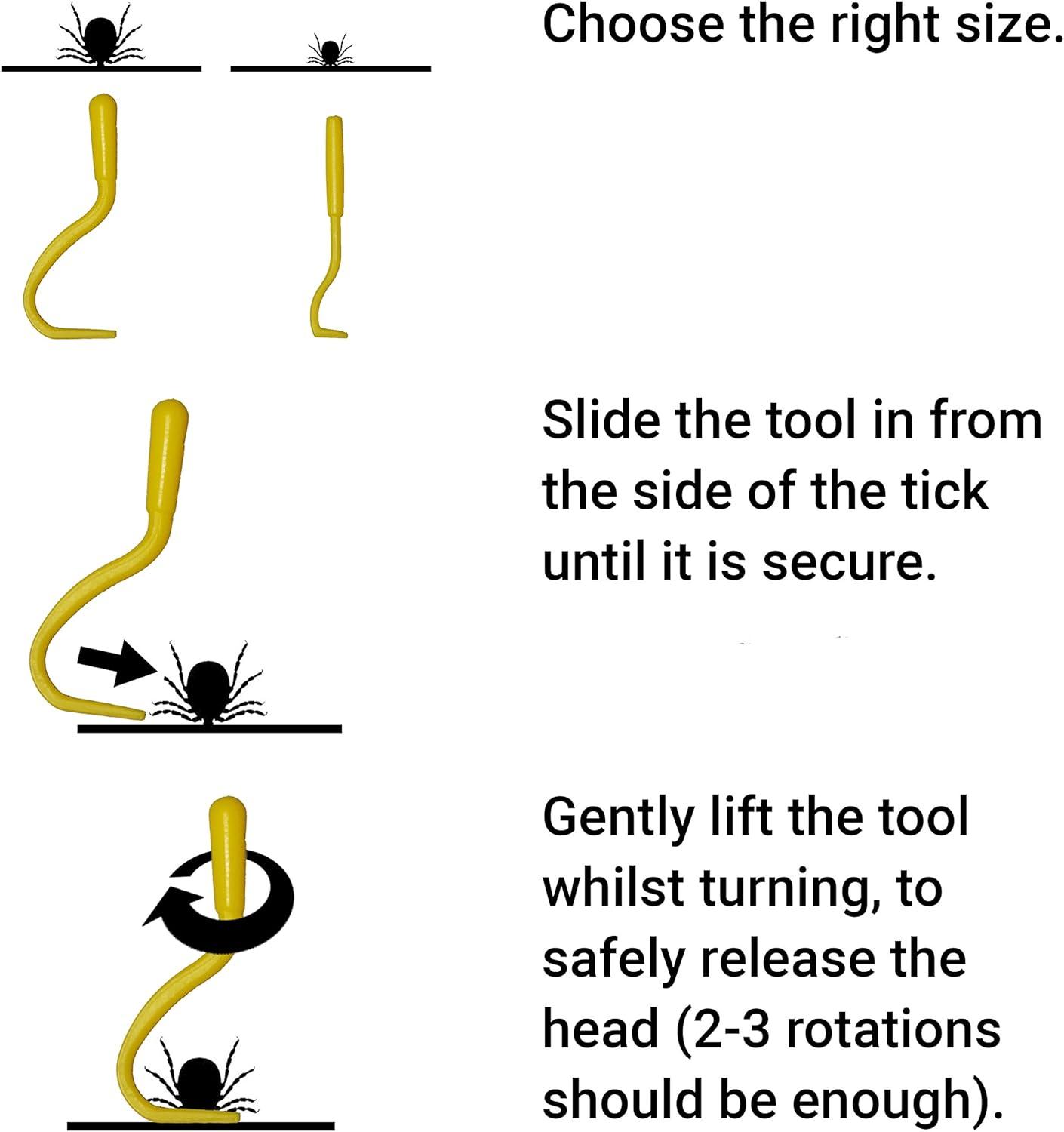 Choose the right size.

Slide the tool in from the side of the tick until it is secure.

Gently lift the tool whilst turning, to safely release the head (2-3 rotations should be enough).