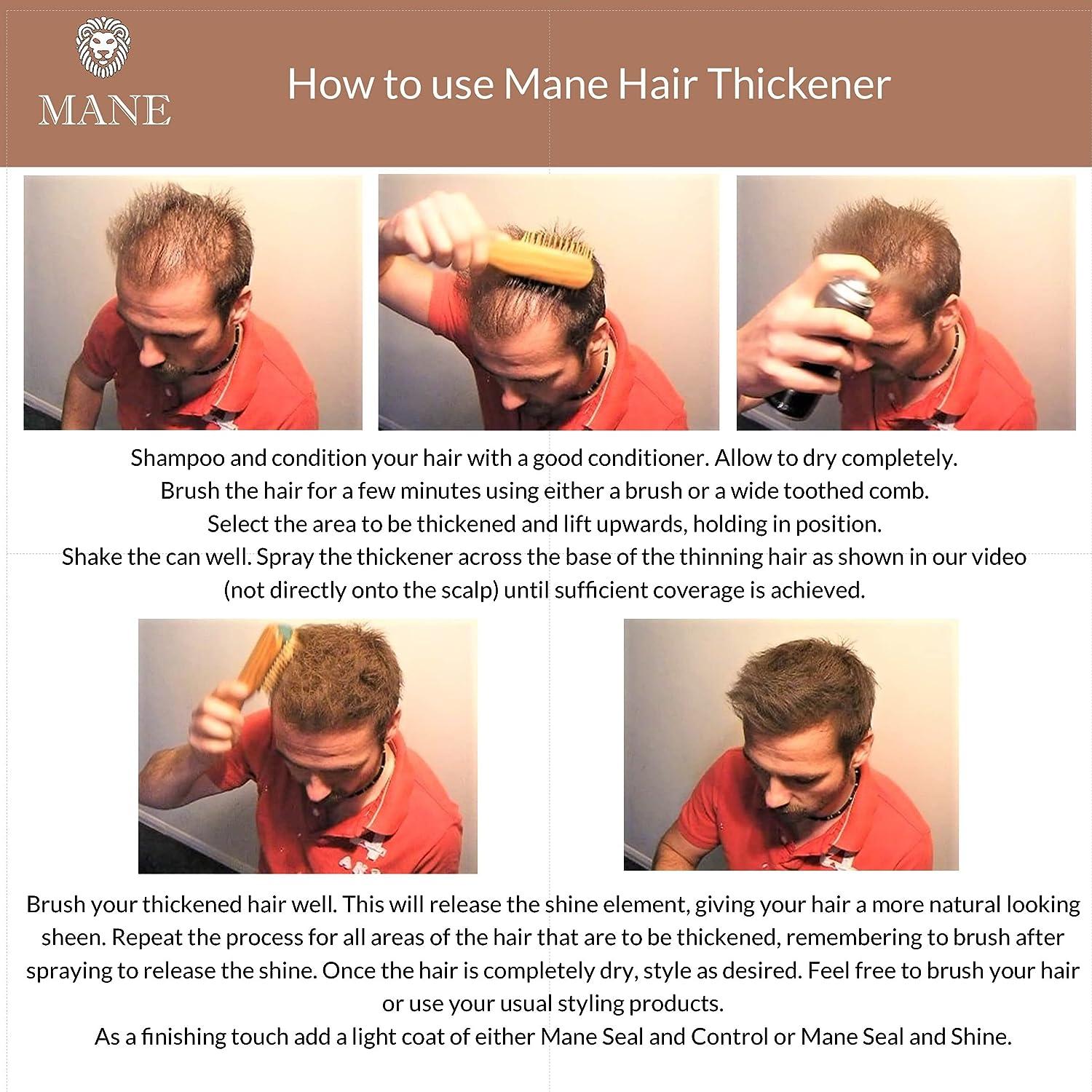 MANE

How to use Mane Hair Thickener

Shampoo and condition your hair with a good conditioner. Allow to dry completely.
Brush the hair for a few minutes using either a brush or a wide toothed comb.
Select the area to be thickened and lift upwards, holding in position.
Shake the can well. Spray the thickener across the base of the thinning hair as shown in our video (not directly onto the scalp) until sufficient coverage is achieved.

Brush your thickened hair well. This will release the shine element, giving your hair a more natural looking sheen. Repeat the process for all areas of the hair that are to be thickened, remembering to brush after spraying to release the shine. Once the hair is completely dry, style as desired. Feel free to brush your hair or use your usual styling products.
As a finishing touch add a light coat of either Mane Seal and Control or Mane Seal and Shine.