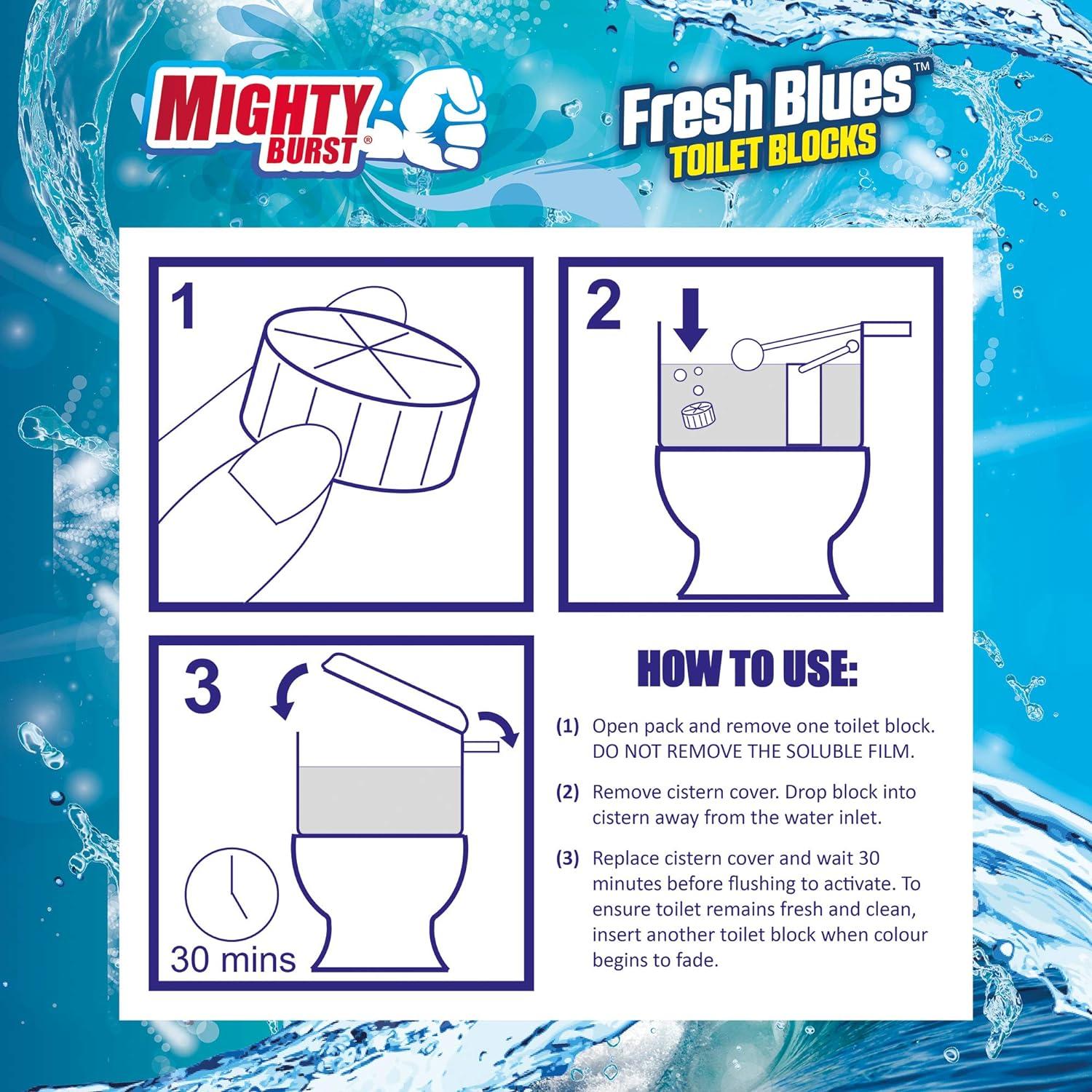 MIGHTY BURST®

Fresh Blues™ TOILET BLOCKS

1

2

3

30 mins

HOW TO USE:

(1) Open pack and remove one toilet block. DO NOT REMOVE THE SOLUBLE FILM.

(2) Remove cistern cover. Drop block into cistern away from the water inlet.

(3) Replace cistern cover and wait 30 minutes before flushing to activate. To ensure toilet remains fresh and clean, insert another toilet block when colour begins to fade.