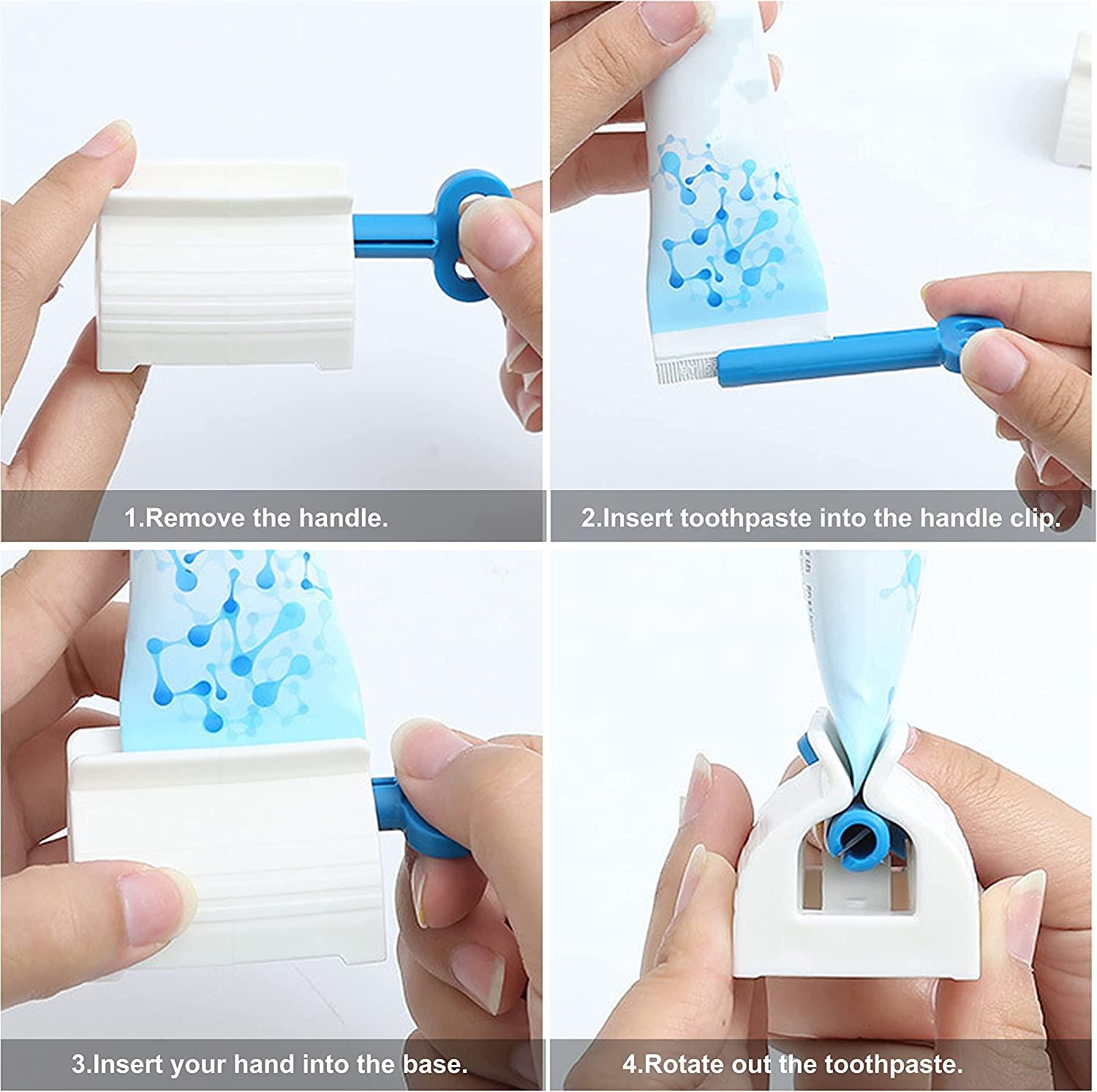 1.Remove the handle.

2.Insert toothpaste into the handle clip.

3.Insert your hand into the base.

4.Rotate out the toothpaste.