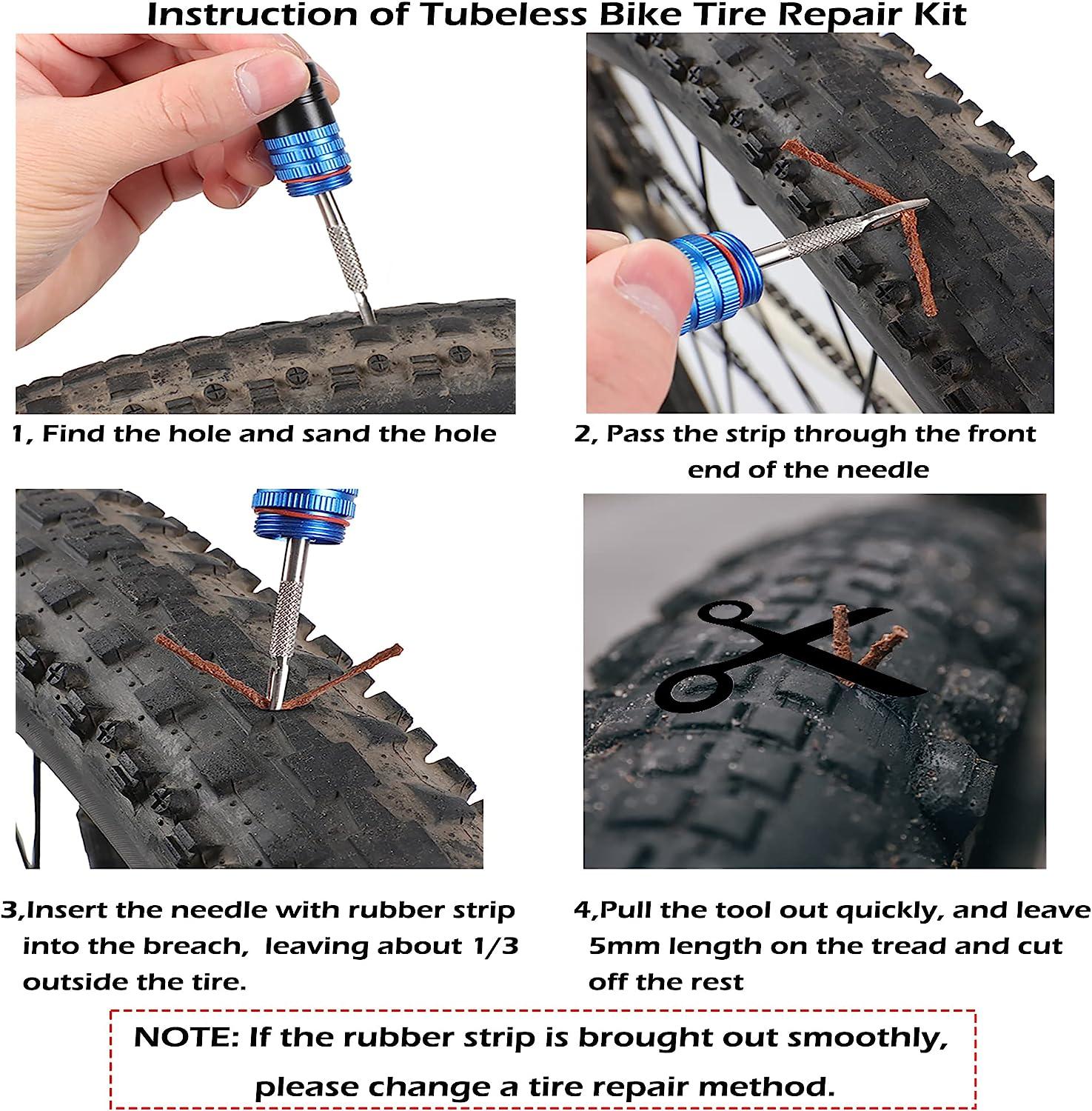 Instruction of Tubeless Bike Tire Repair Kit

1, Find the hole and sand the hole

2, Pass the strip through the front end of the needle

3,Insert the needle with rubber strip into the breach, leaving about 1/3 outside the tire.

4,Pull the tool out quickly, and leave 5mm length on the tread and cut off the rest

NOTE: If the rubber strip is brought out smoothly, please change a tire repair method.