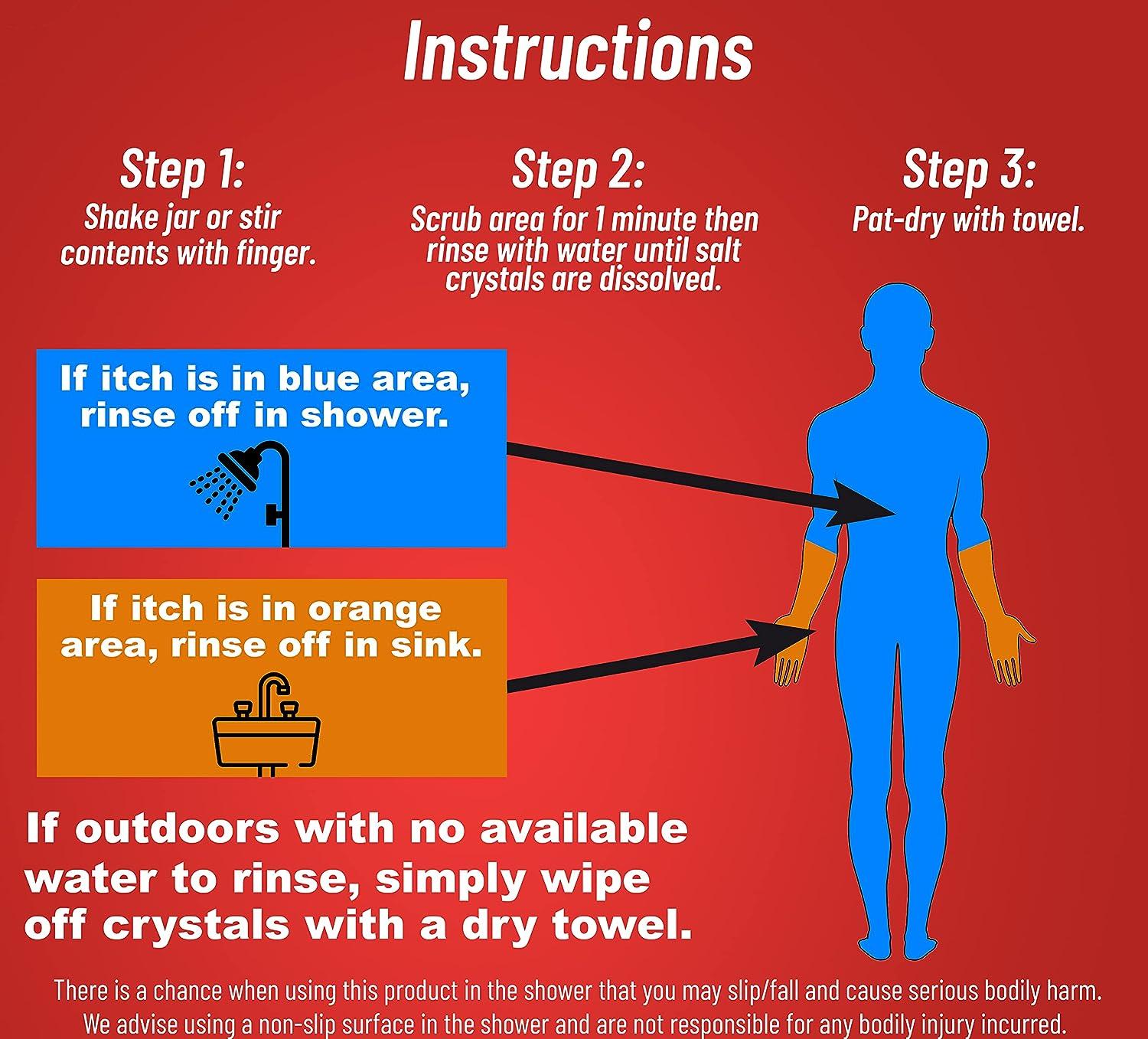 Instructions

Step 1:
Shake jar or stir contents with finger.

Step 2:
Scrub area for 1 minute then rinse with water until salt crystals are dissolved.

Step 3:
Pat-dry with towel.

If itch is in blue area, rinse off in shower.

If itch is in orange area, rinse off in sink.

If outdoors with no available water to rinse, simply wipe off crystals with a dry towel.

There is a chance when using this product in the shower that you may slip/fall and cause serious bodily harm. We advise using a non-slip surface in the shower and are not responsible for any bodily injury incurred.