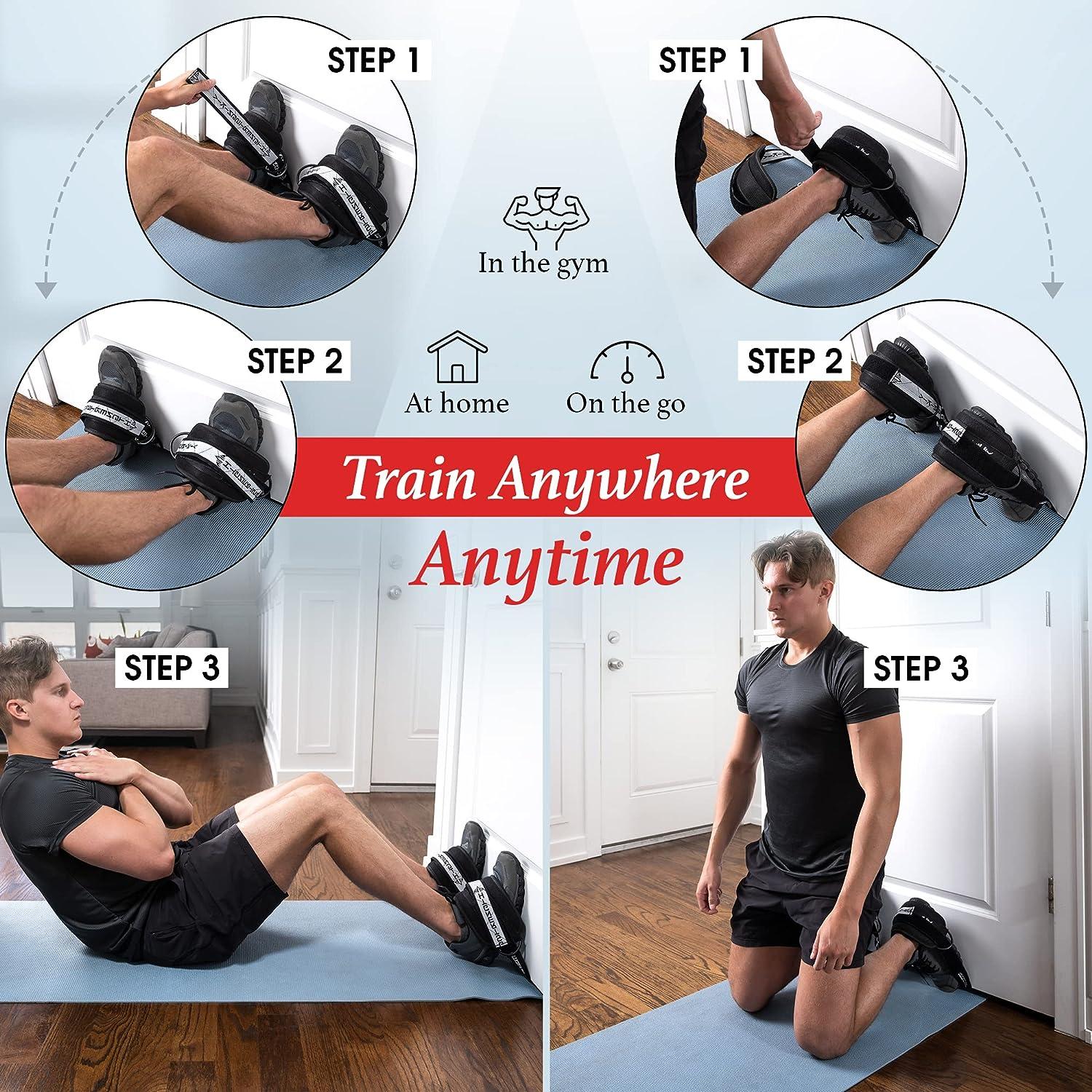 STEP 1

STEP 1

In the gym

STEP 2

At home

On the go

STEP 2

Train Anywhere

Anytime

STEP 3

STEP 3