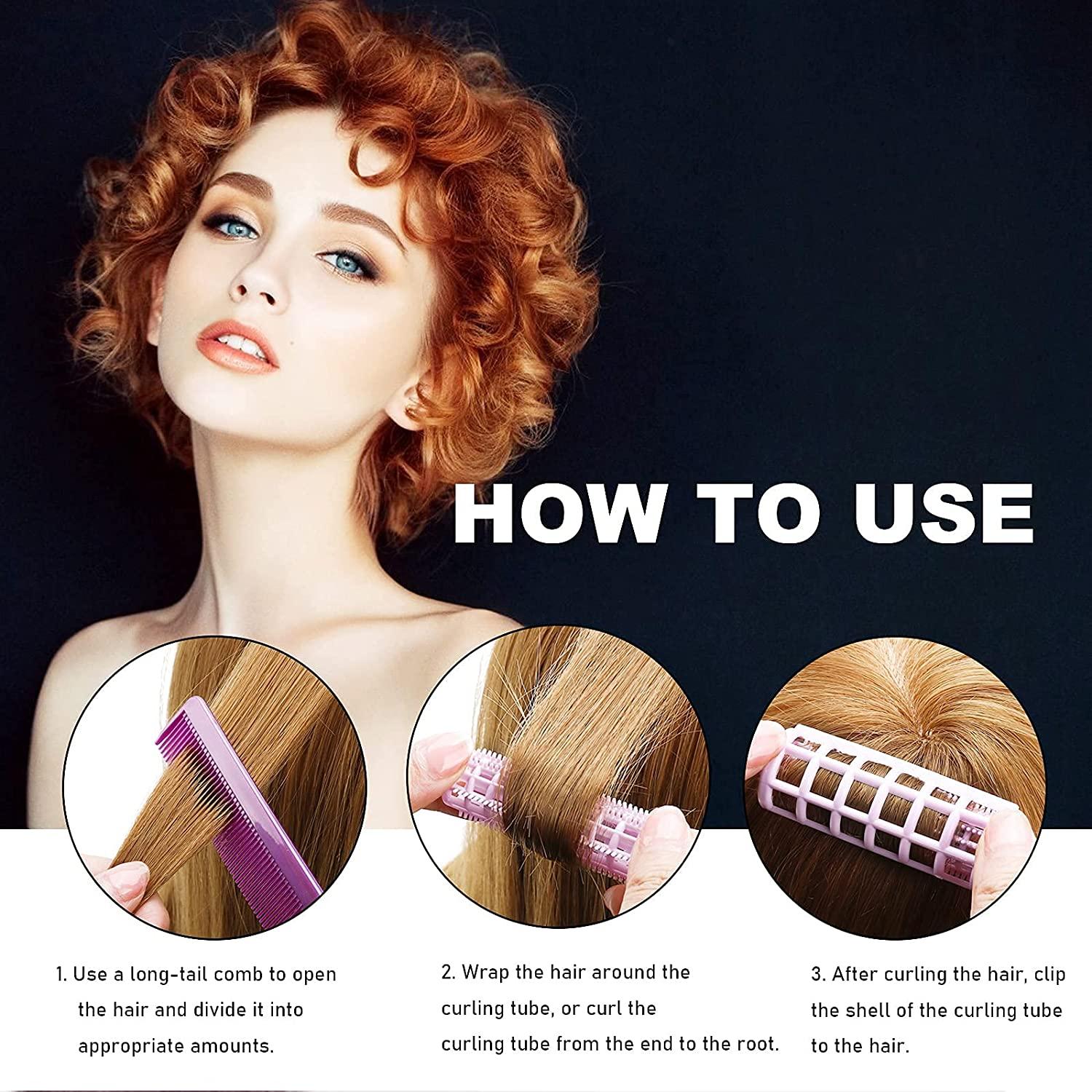 HOW TO USE

1. Use a long-tail comb to open the hair and divide it into appropriate amounts.

2. Wrap the hair around the curling tube, or curl the curling tube from the end to the root.

3. After curling the hair, clip the shell of the curling tube to the hair.