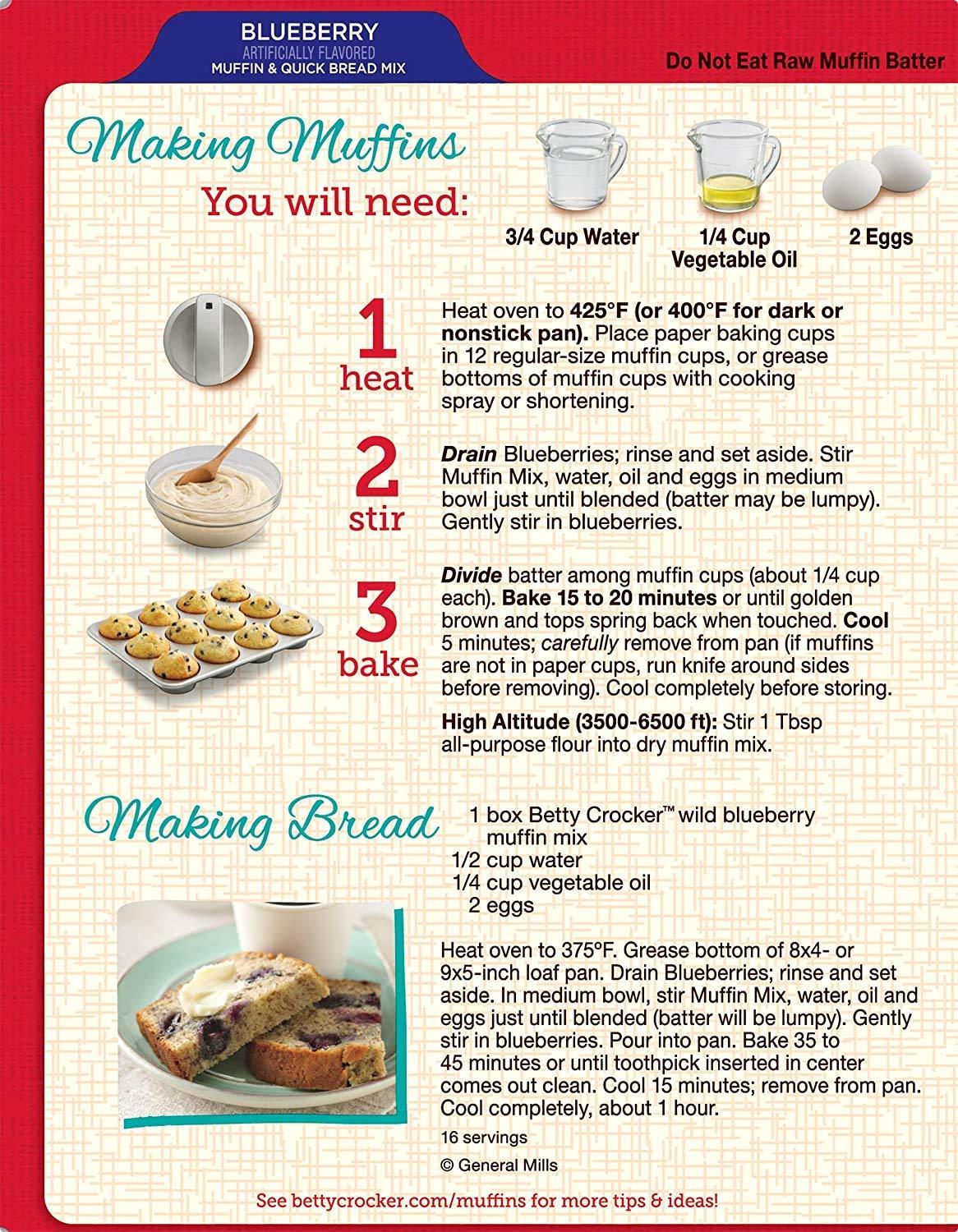 BLUEBERRY
ARTIFICIALLY FLAVORED
MUFFIN & QUICK BREAD MIX

Do Not Eat Raw Muffin Batter

Making Muffins

You will need:

3/4 Cup Water

1/4 Cup Vegetable Oil

2 Eggs

1 heat

Heat oven to 425°F (or 400°F for dark or nonstick pan). Place paper baking cups in 12 regular-size muffin cups, or grease bottoms of muffin cups with cooking spray or shortening.

2 stir

Drain Blueberries; rinse and set aside. Stir Muffin Mix, water, oil and eggs in medium bowl just until blended (batter may be lumpy). Gently stir in blueberries.

3 bake

Divide batter among muffin cups (about 1/4 cup each). Bake 15 to 20 minutes or until golden brown and tops spring back when touched. Cool 5 minutes; carefully remove from pan (if muffins are not in paper cups, run knife around sides before removing). Cool completely before storing.

High Altitude (3500-6500 ft): Stir 1 Tbsp all-purpose flour into dry muffin mix.

Making Bread

1 box Betty Crocker™ wild blueberry muffin mix
1/2 cup water
1/4 cup vegetable oil
2 eggs

Heat oven to 375°F. Grease bottom of 8x4- or 9x5-inch loaf pan. Drain Blueberries; rinse and set aside. In medium bowl, stir Muffin Mix, water, oil and eggs just until blended (batter will be lumpy). Gently stir in blueberries. Pour into pan. Bake 35 to 45 minutes or until toothpick inserted in center comes out clean. Cool 15 minutes; remove from pan. Cool completely, about 1 hour.

16 servings

© General Mills

See bettycrocker.com/muffins for more tips & ideas!