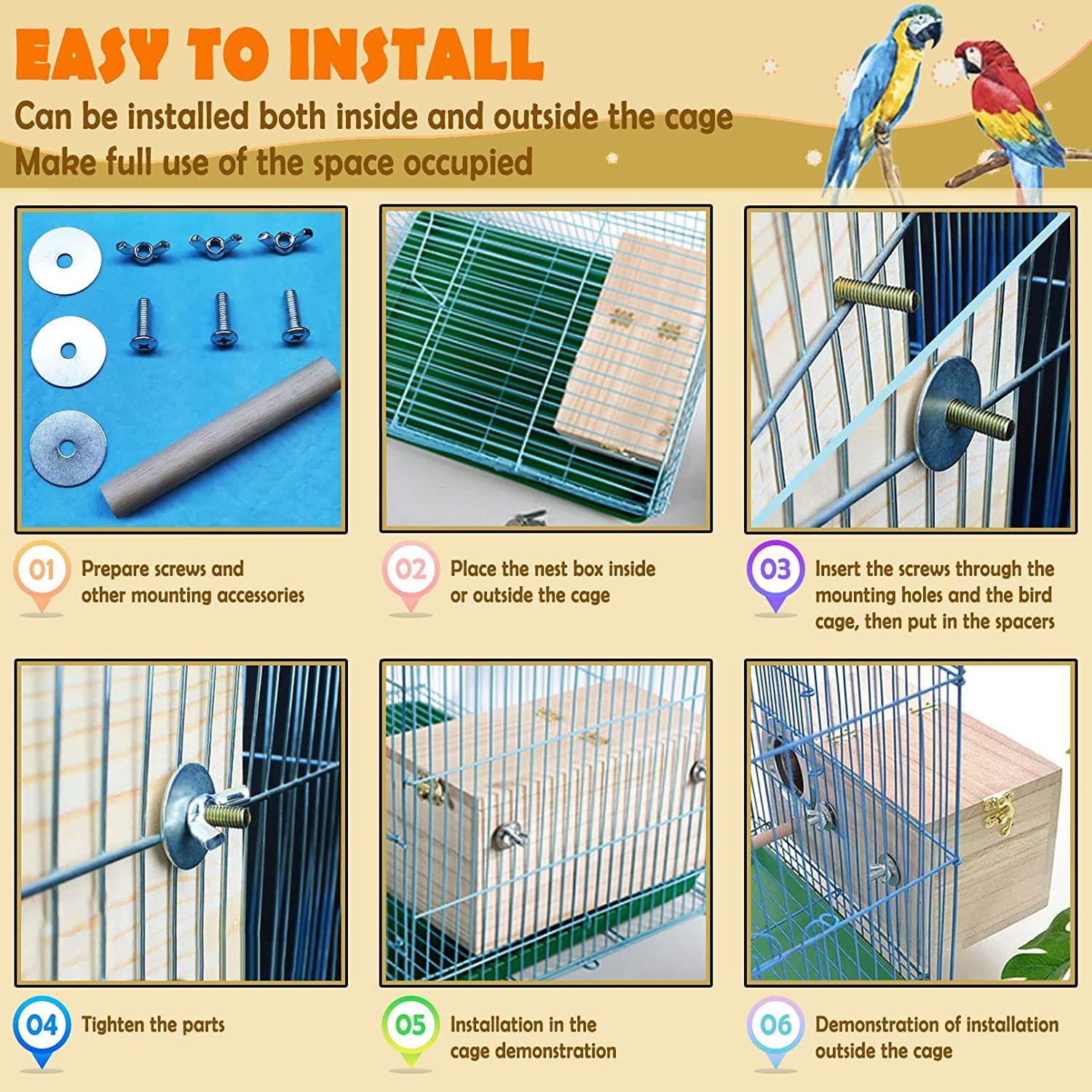 EASY TO INSTALL

Can be installed both inside and outside the cage
Make full use of the space occupied

01 Prepare screws and other mounting accessories

02 Place the nest box inside or outside the cage

03 Insert the screws through the mounting holes and the bird cage, then put in the spacers

04 Tighten the parts

05 Installation in the cage demonstration

06 Demonstration of installation outside the cage