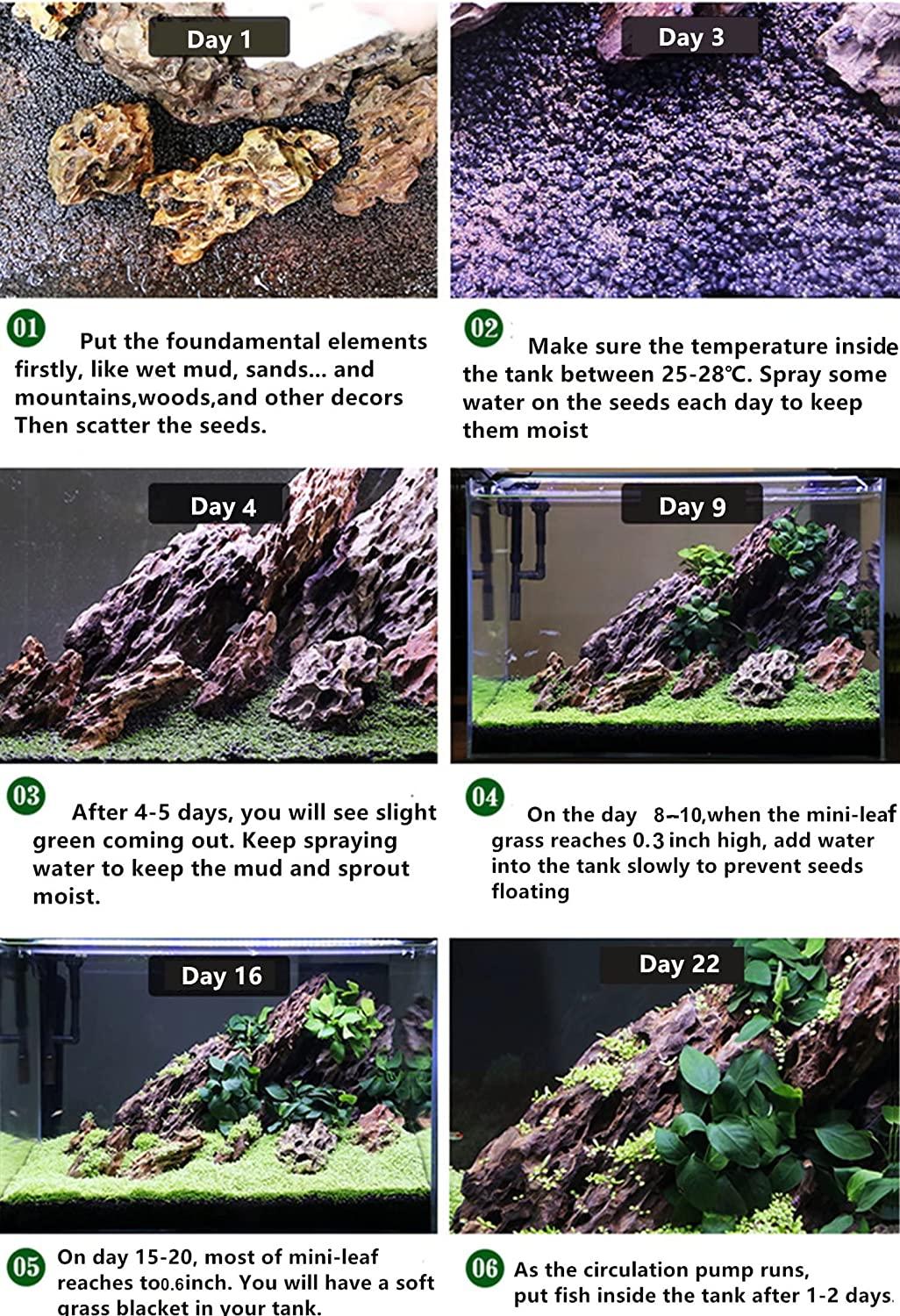 Day 1

Day 3

01 Put the foundamental elements firstly, like wet mud, sands... and mountains,woods,and other decors Then scatter the seeds.

02 Make sure the temperature inside the tank between 25-28℃. Spray some water on the seeds each day to keep them moist

Day 4

Day 9

03 After 4-5 days, you will see slight green coming out. Keep spraying water to keep the mud and sprout moist.

04 On the day 8~10,when the mini-leaf grass reaches 0.3 inch high, add water into the tank slowly to prevent seeds floating

Day 16

Day 22

05 On day 15-20, most of mini-leaf reaches to0.6inch. You will have a soft grass blacket in your tank.

06 As the circulation pump runs, put fish inside the tank after 1-2 days.