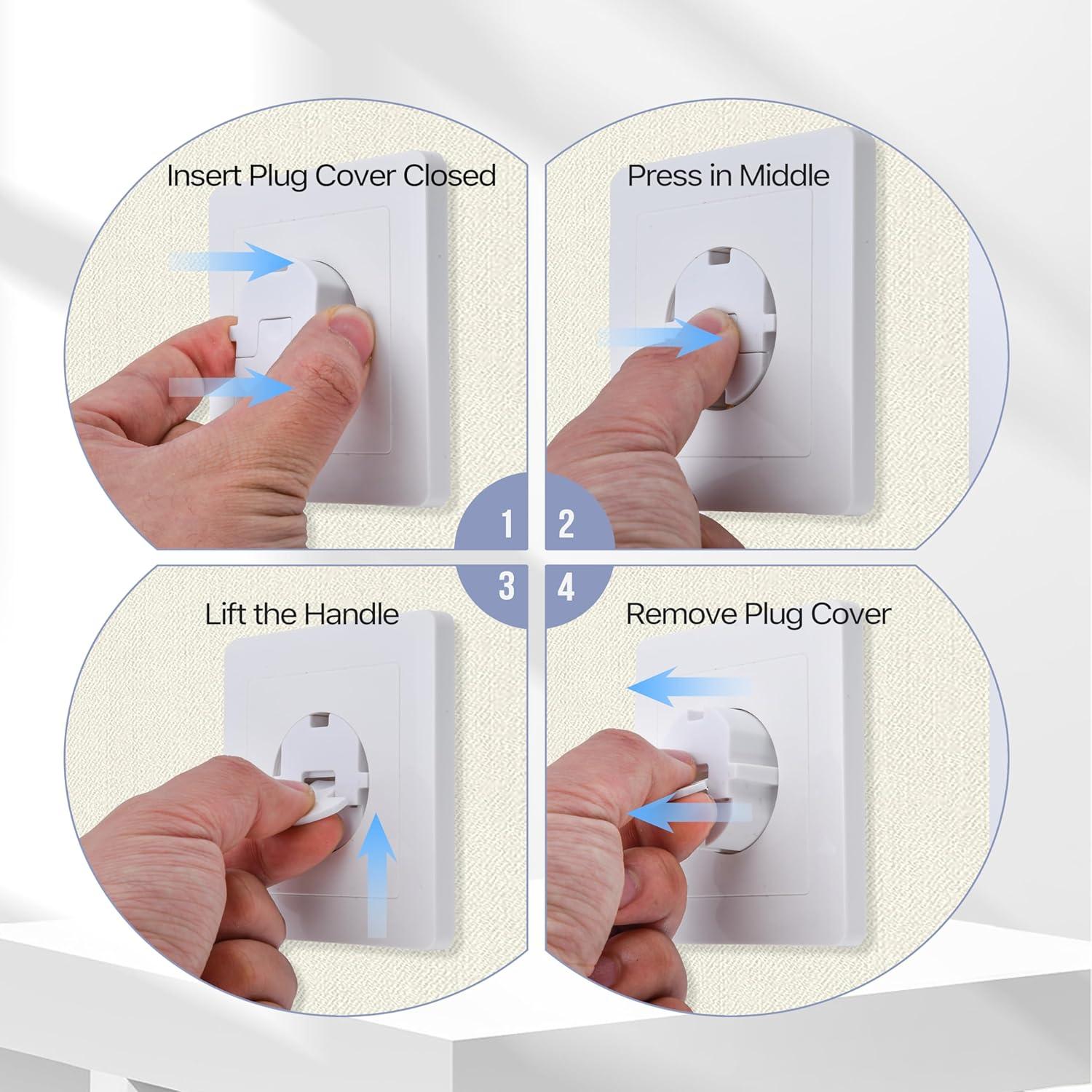 Insert Plug Cover Closed

Press in Middle

1

2

3

4

Lift the Handle

Remove Plug Cover