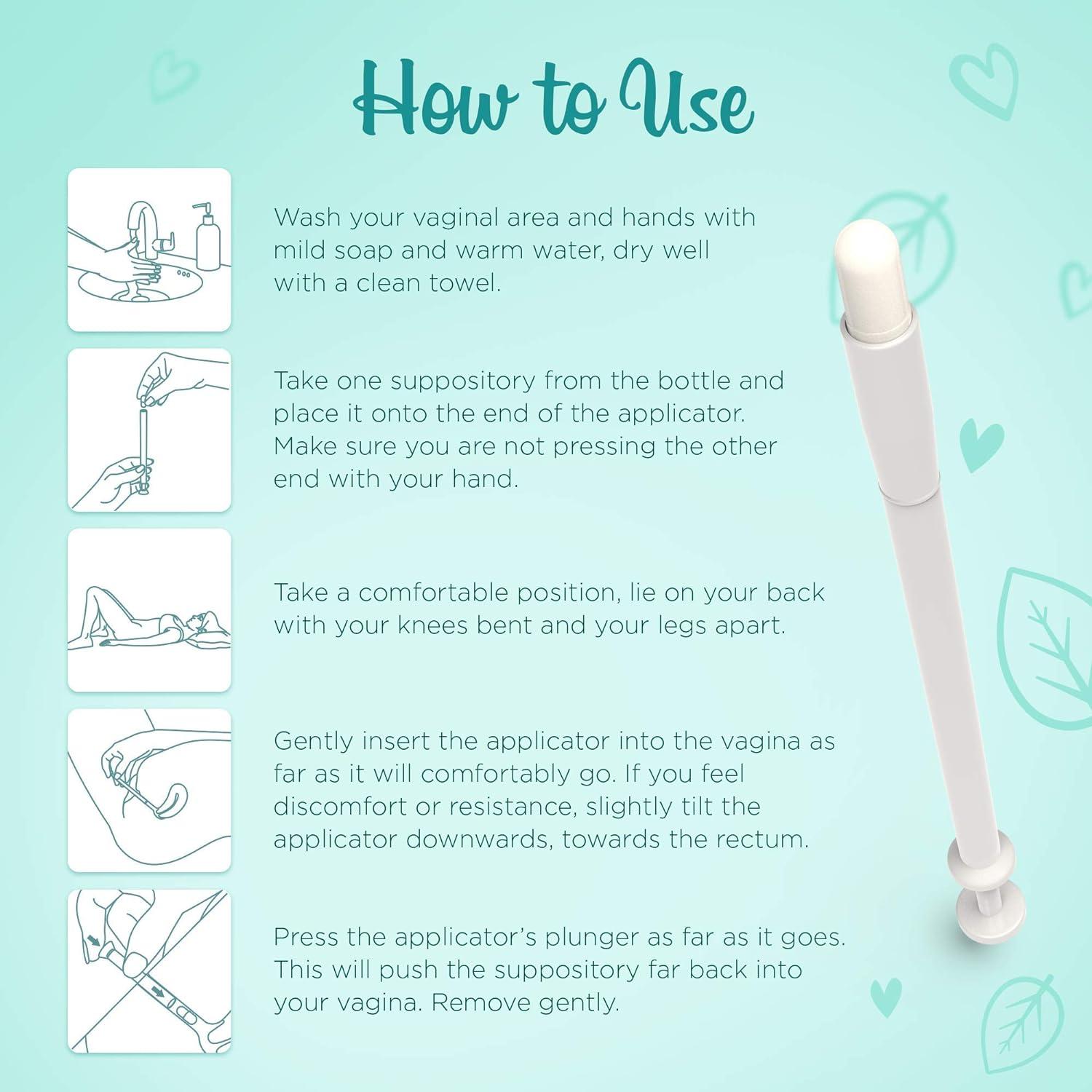 How to Use

Wash your vaginal area and hands with mild soap and warm water, dry well with a clean towel.

Take one suppository from the bottle and place it onto the end of the applicator. Make sure you are not pressing the other end with your hand.

Take a comfortable position, lie on your back with your knees bent and your legs apart.

Gently insert the applicator into the vagina as far as it will comfortably go. If you feel discomfort or resistance, slightly tilt the applicator downwards, towards the rectum.

Press the applicator's plunger as far as it goes. This will push the suppository far back into your vagina. Remove gently.