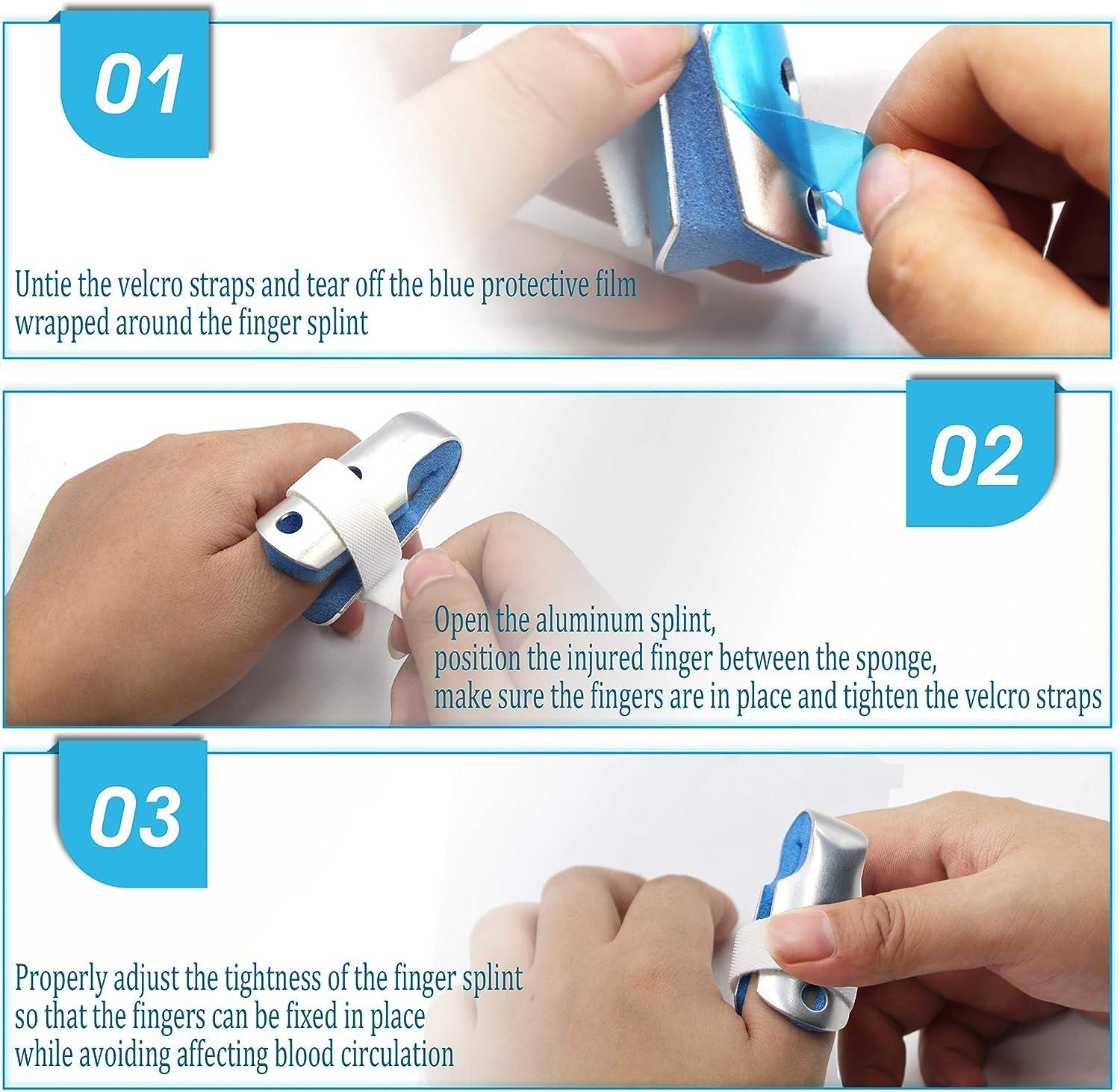 01

Untie the velcro straps and tear off the blue protective film wrapped around the finger splint

02

Open the aluminum splint,
position the injured finger between the sponge,
make sure the fingers are in place and tighten the velcro straps

03

Properly adjust the tightness of the finger splint
so that the fingers can be fixed in place
while avoiding affecting blood circulation