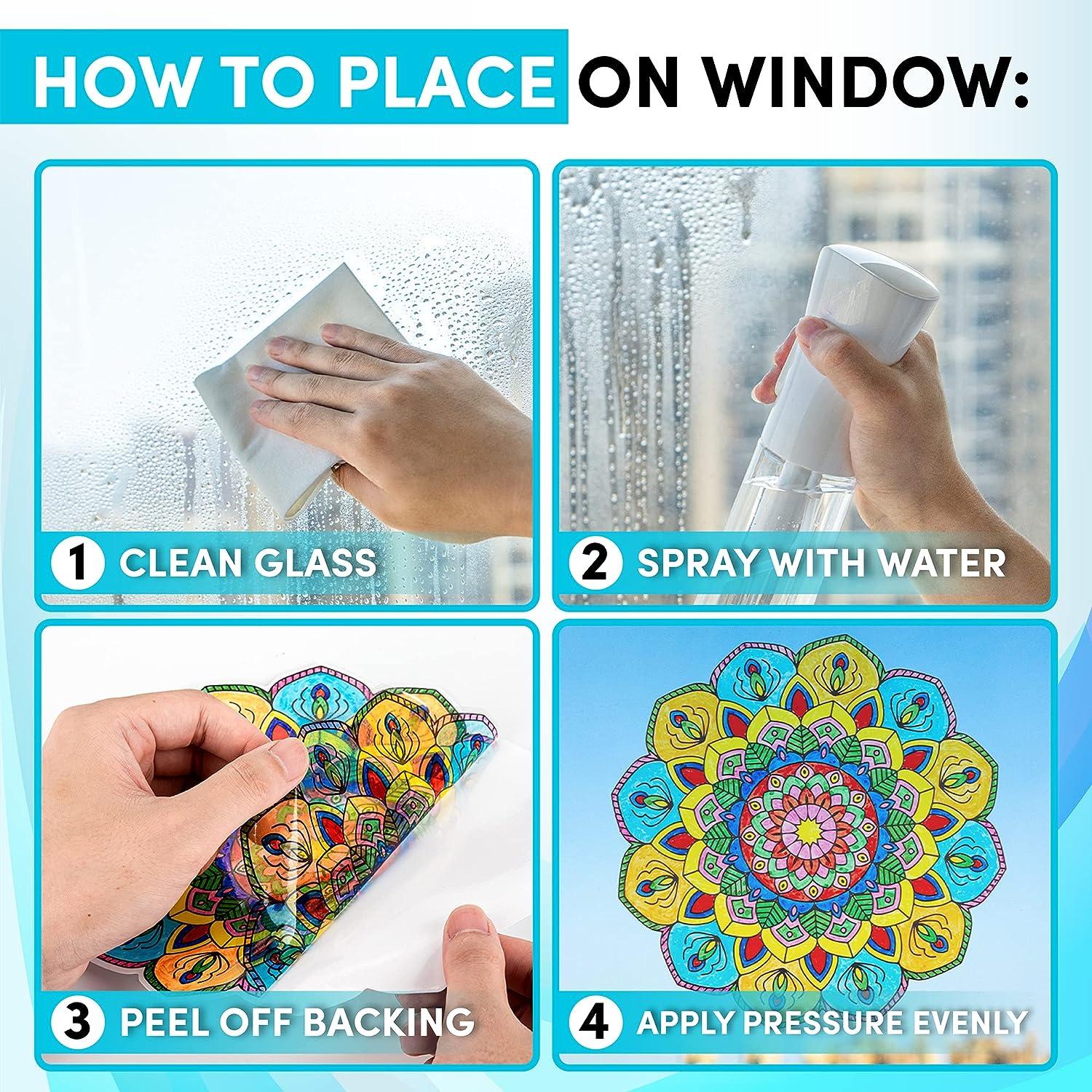 HOW TO PLACE ON WINDOW:

1 CLEAN GLASS

2 SPRAY WITH WATER

3 PEEL OFF BACKING

4 APPLY PRESSURE EVENLY