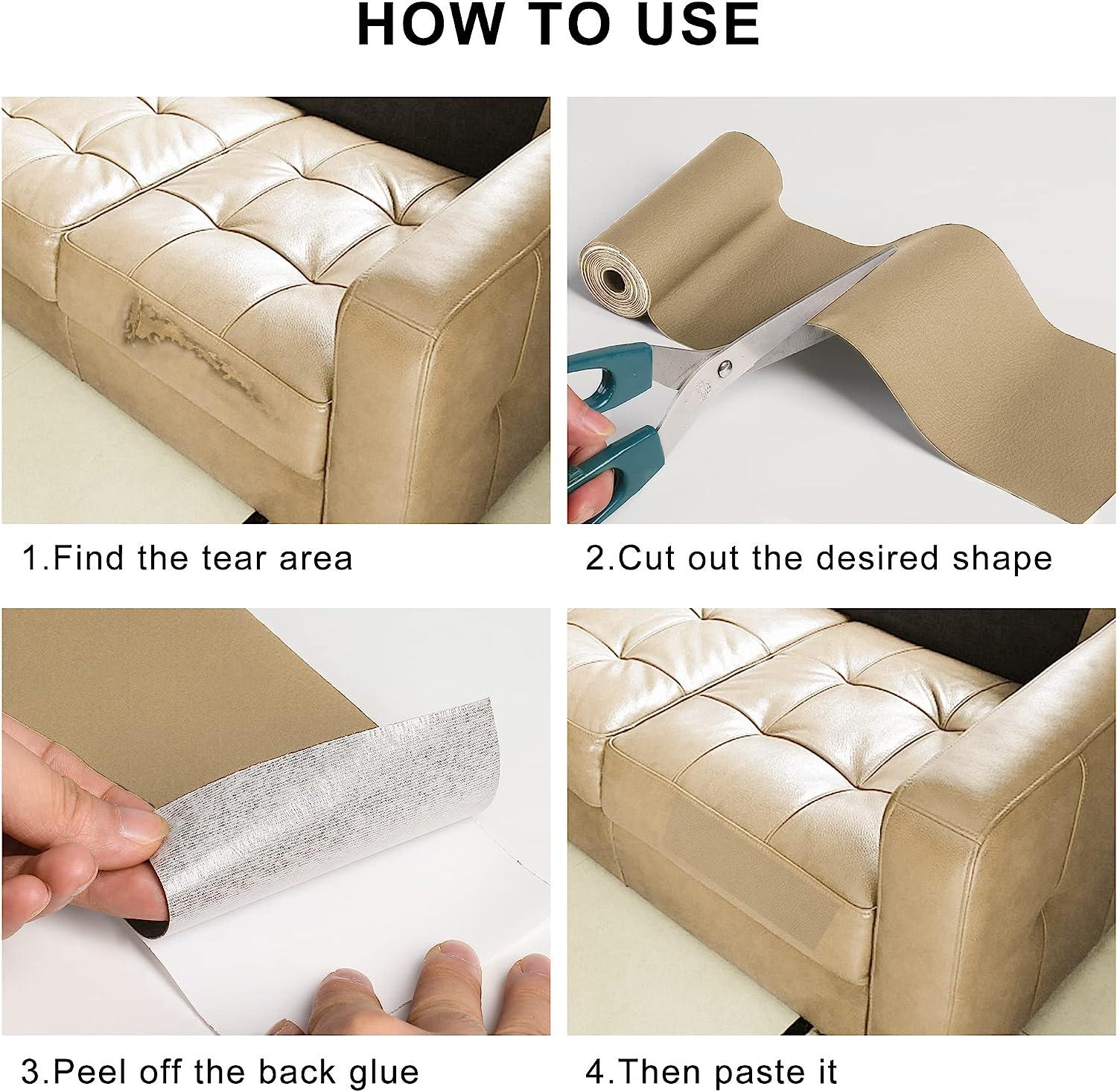 HOW TO USE

1.Find the tear area

2.Cut out the desired shape

3.Peel off the back glue

4.Then paste it