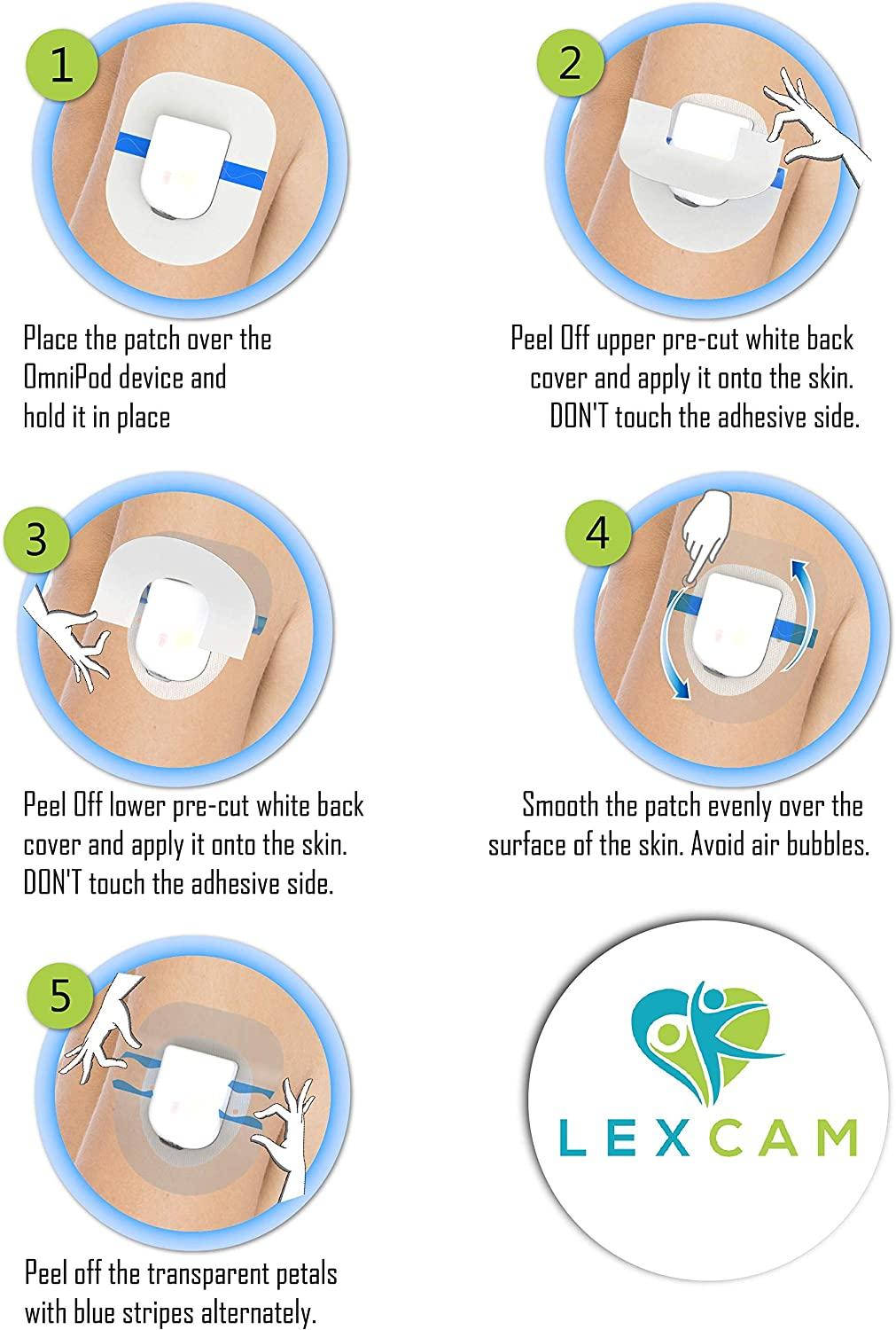 1

Place the patch over the OmniPod device and hold it in place

2

Peel Off upper pre-cut white back cover and apply it onto the skin. DON'T touch the adhesive side.

3

Peel Off lower pre-cut white back cover and apply it onto the skin. DON'T touch the adhesive side.

4

Smooth the patch evenly over the surface of the skin. Avoid air bubbles.

5

Peel off the transparent petals with blue stripes alternately.

LEXCAM