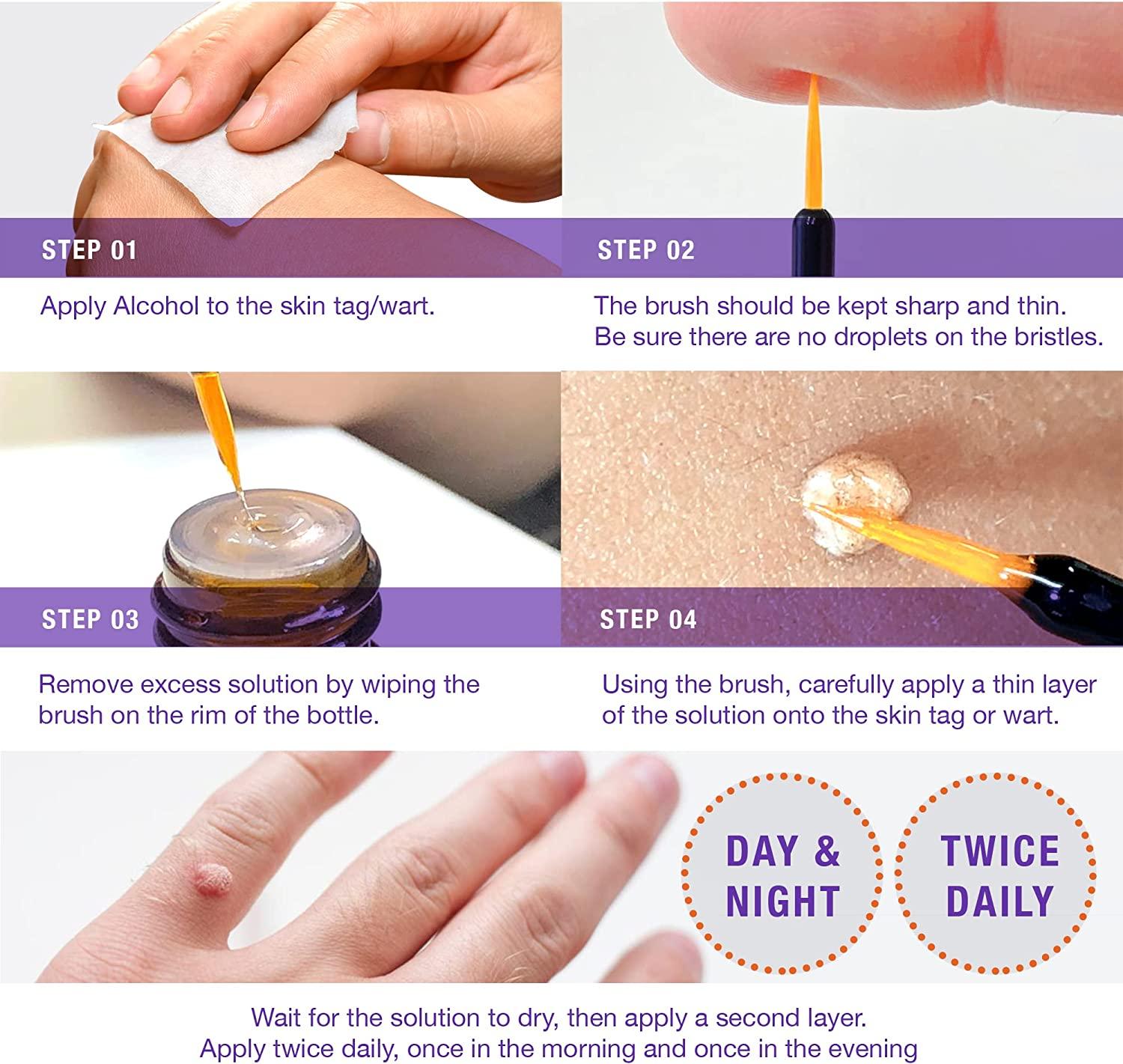 STEP 01

Apply Alcohol to the skin tag/wart.

STEP 02

The brush should be kept sharp and thin. Be sure there are no droplets on the bristles.

STEP 03

Remove excess solution by wiping the brush on the rim of the bottle.

STEP 04

Using the brush, carefully apply a thin layer of the solution onto the skin tag or wart.

DAY & NIGHT

TWICE DAILY

Wait for the solution to dry, then apply a second layer.
Apply twice daily, once in the morning and once in the evening