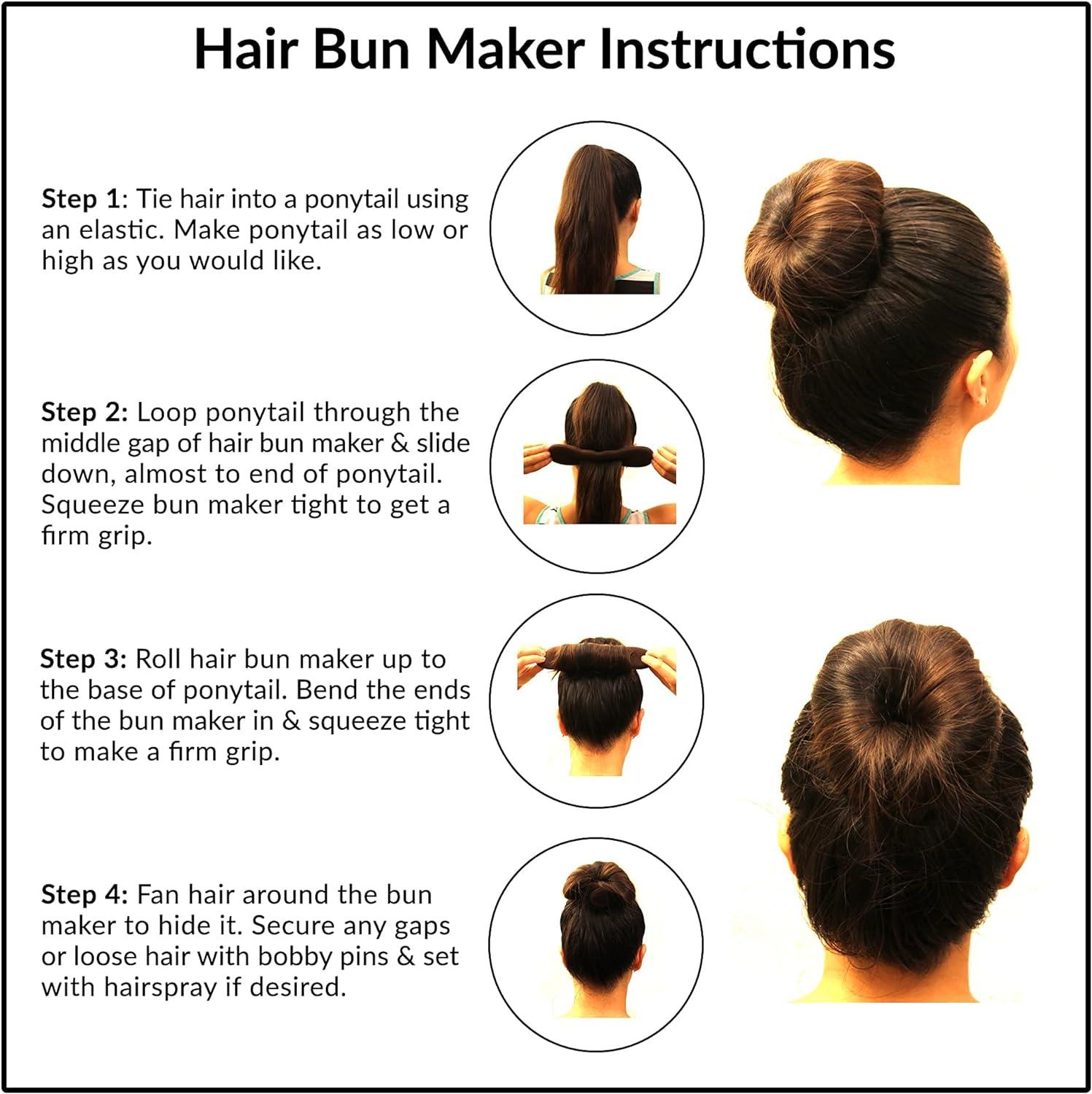 Hair Bun Maker Instructions

Step 1: Tie hair into a ponytail using an elastic. Make ponytail as low or high as you would like.

Step 2: Loop ponytail through the middle gap of hair bun maker & slide down, almost to end of ponytail. Squeeze bun maker tight to get a firm grip.

Step 3: Roll hair bun maker up to the base of ponytail. Bend the ends of the bun maker in & squeeze tight to make a firm grip.

Step 4: Fan hair around the bun maker to hide it. Secure any gaps or loose hair with bobby pins & set with hairspray if desired.