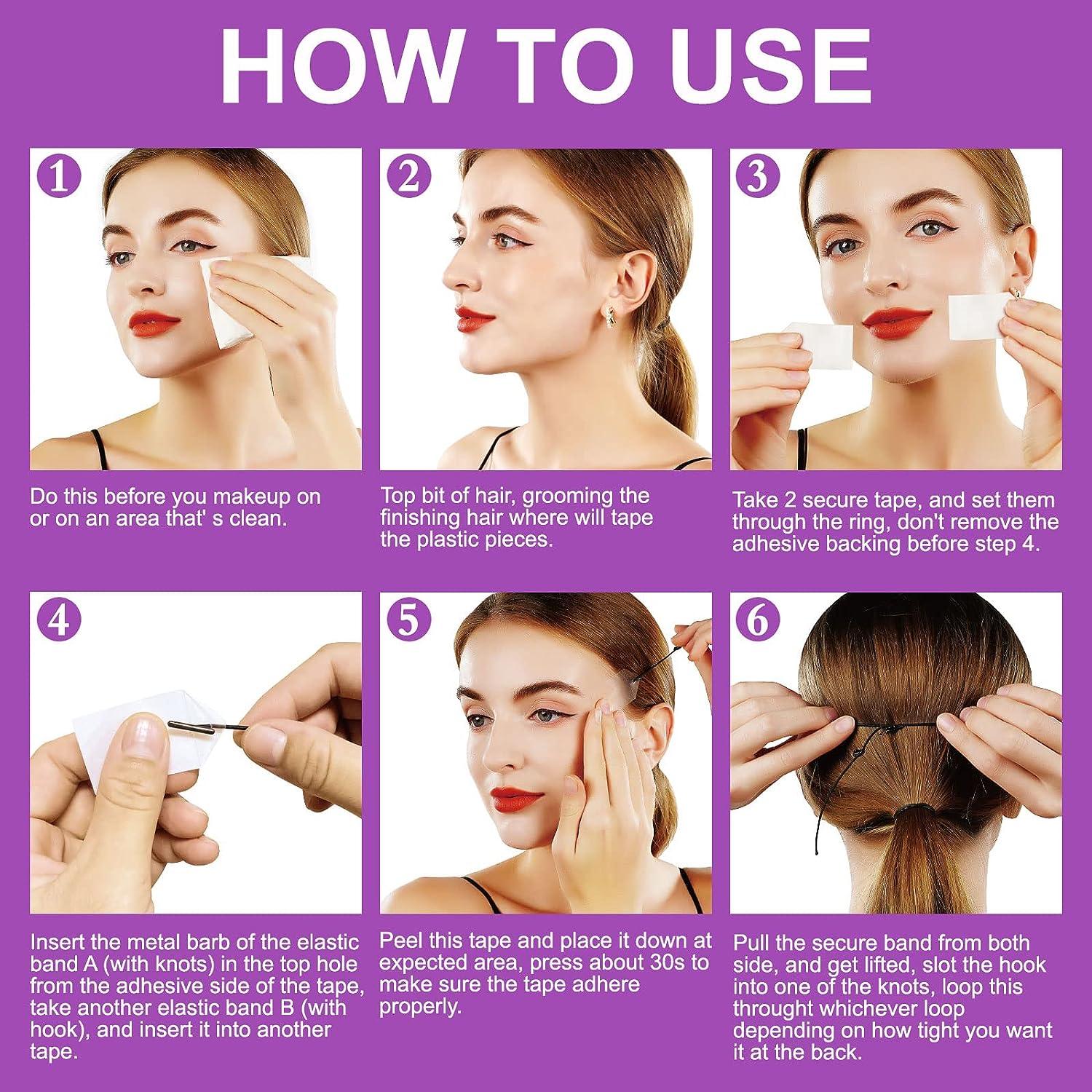 HOW TO USE

1

Do this before you makeup on or on an area that' s clean.

2

Top bit of hair, grooming the finishing hair where will tape the plastic pieces.

3

Take 2 secure tape, and set them through the ring, don't remove the adhesive backing before step 4.

4

Insert the metal barb of the elastic band A (with knots) in the top hole from the adhesive side of the tape, take another elastic band B (with hook), and insert it into another tape.

5

Peel this tape and place it down at expected area, press about 30s to make sure the tape adhere properly.

6

Pull the secure band from both side, and get lifted, slot the hook into one of the knots, loop this throught whichever loop depending on how tight you want it at the back.