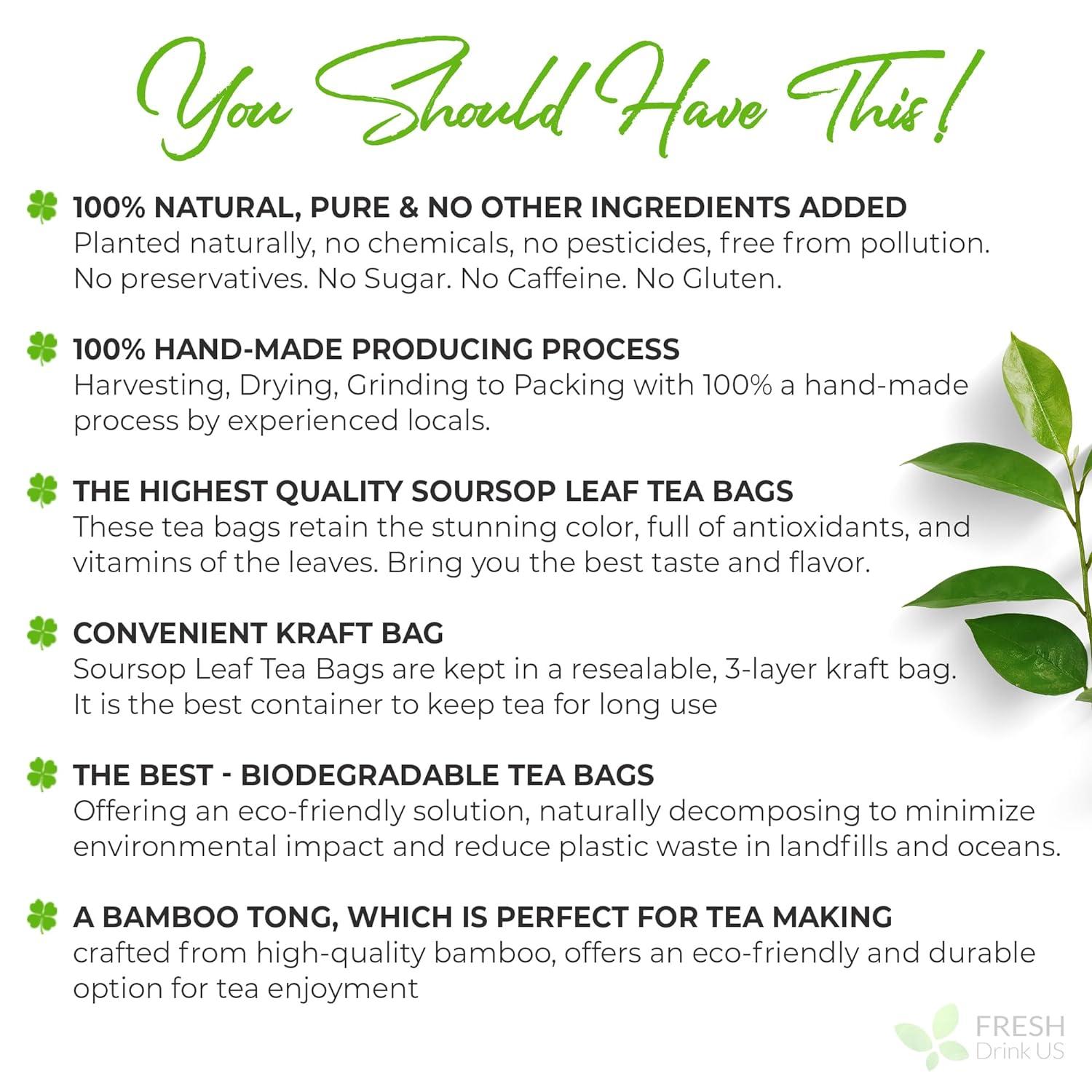 You Should Have This!

100% NATURAL, PURE & NO OTHER INGREDIENTS ADDED
Planted naturally, no chemicals, no pesticides, free from pollution. No preservatives. No Sugar. No Caffeine. No Gluten.

100% HAND-MADE PRODUCING PROCESS
Harvesting, Drying, Grinding to Packing with 100% a hand-made process by experienced locals.

THE HIGHEST QUALITY SOURSOP LEAF TEA BAGS
These tea bags retain the stunning color, full of antioxidants, and vitamins of the leaves. Bring you the best taste and flavor.

CONVENIENT KRAFT BAG
Soursop Leaf Tea Bags are kept in a resealable, 3-layer kraft bag. It is the best container to keep tea for long use

THE BEST - BIODEGRADABLE TEA BAGS
Offering an eco-friendly solution, naturally decomposing to minimize environmental impact and reduce plastic waste in landfills and oceans.

A BAMBOO TONG, WHICH IS PERFECT FOR TEA MAKING
crafted from high-quality bamboo, offers an eco-friendly and durable option for tea enjoyment

FRESH
Drink US