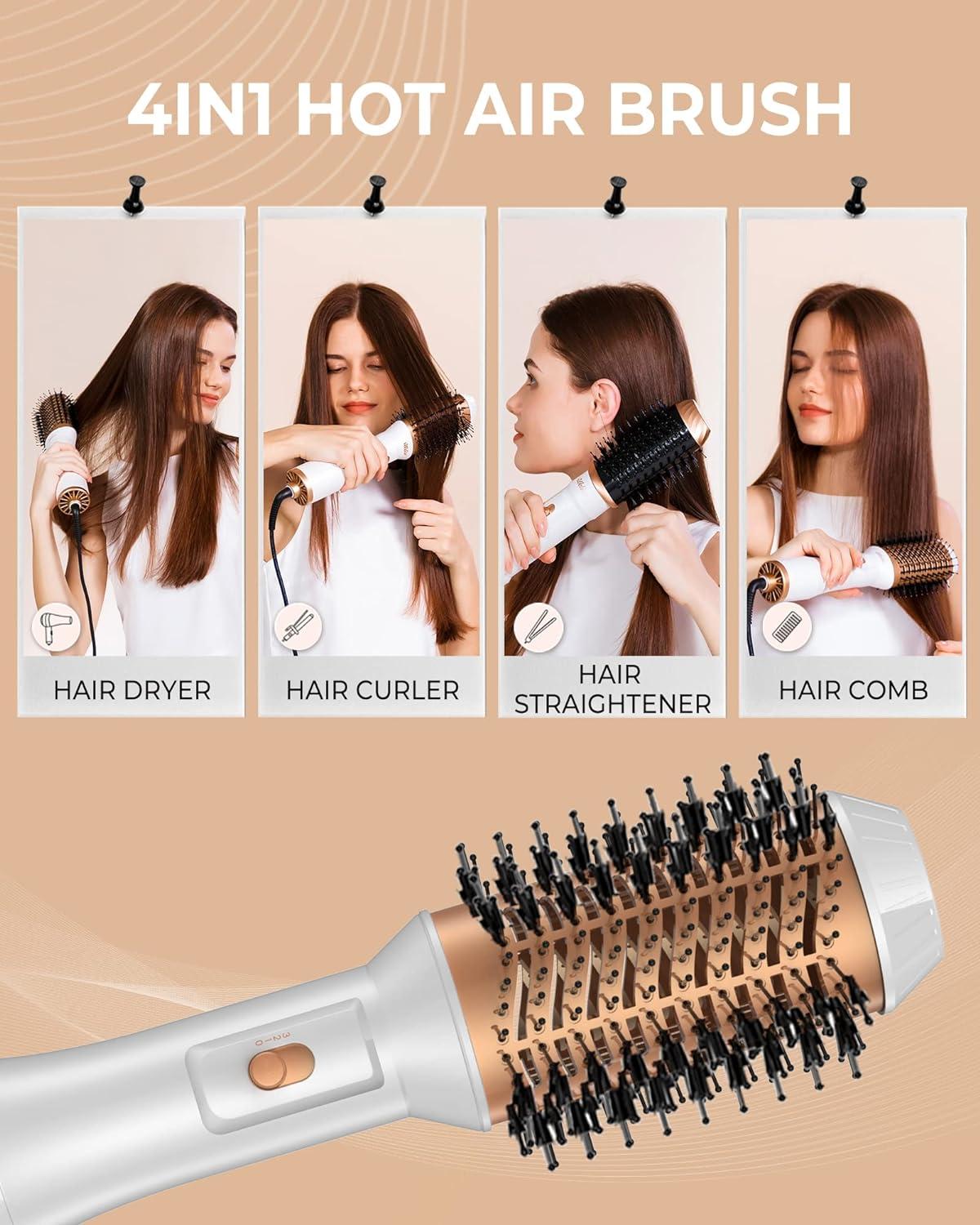 4IN1 HOT AIR BRUSH

HAIR DRYER

HAIR CURLER

HAIR STRAIGHTENER

HAIR COMB

3
2
1
0