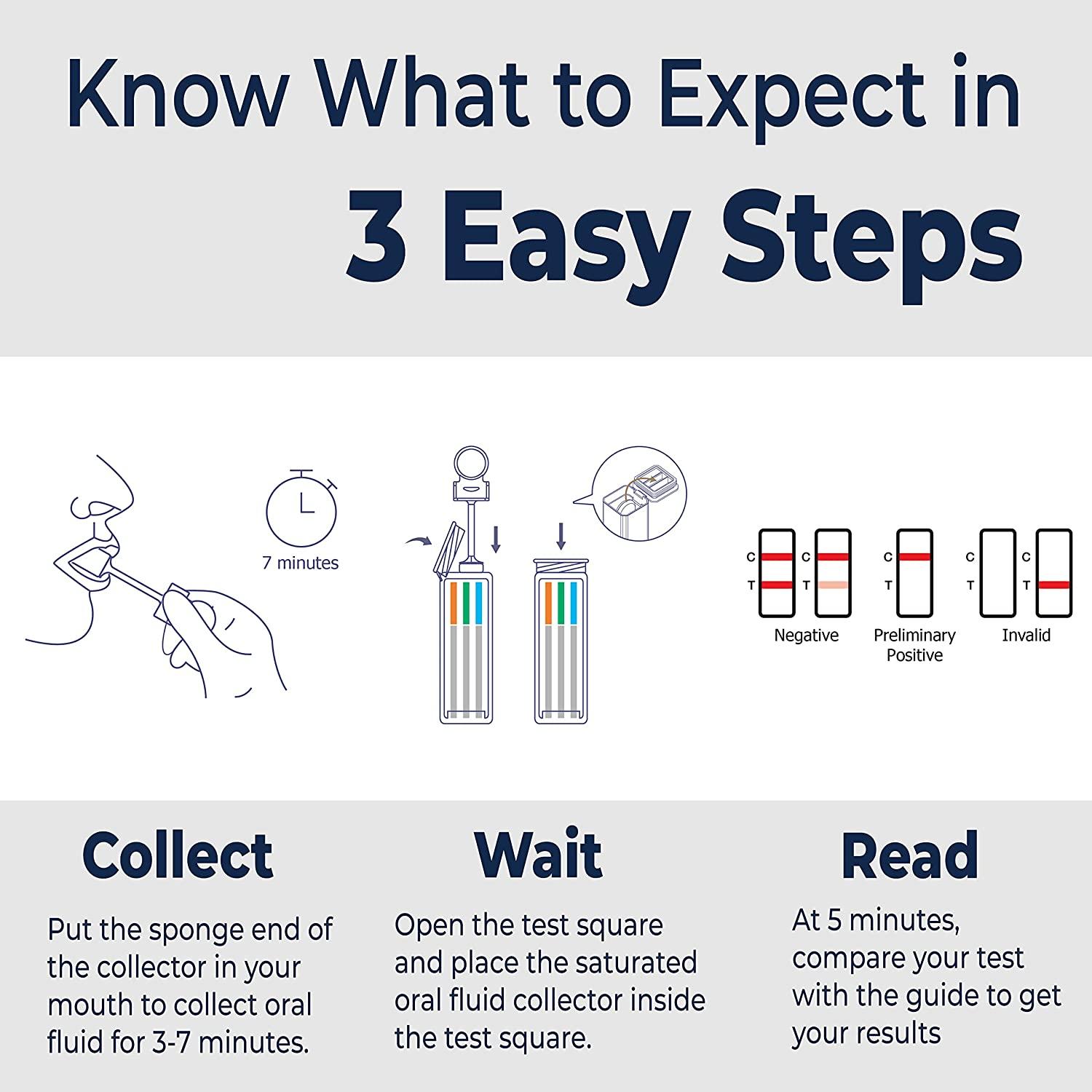 Know What to Expect in

3 Easy Steps

7 minutes

C
T

C
T

Negative

C
T

Preliminary Positive

C
T

C
T

Invalid

Collect

Put the sponge end of the collector in your mouth to collect oral fluid for 3-7 minutes.

Wait

Open the test square and place the saturated oral fluid collector inside the test square.

Read

At 5 minutes, compare your test with the guide to get your results