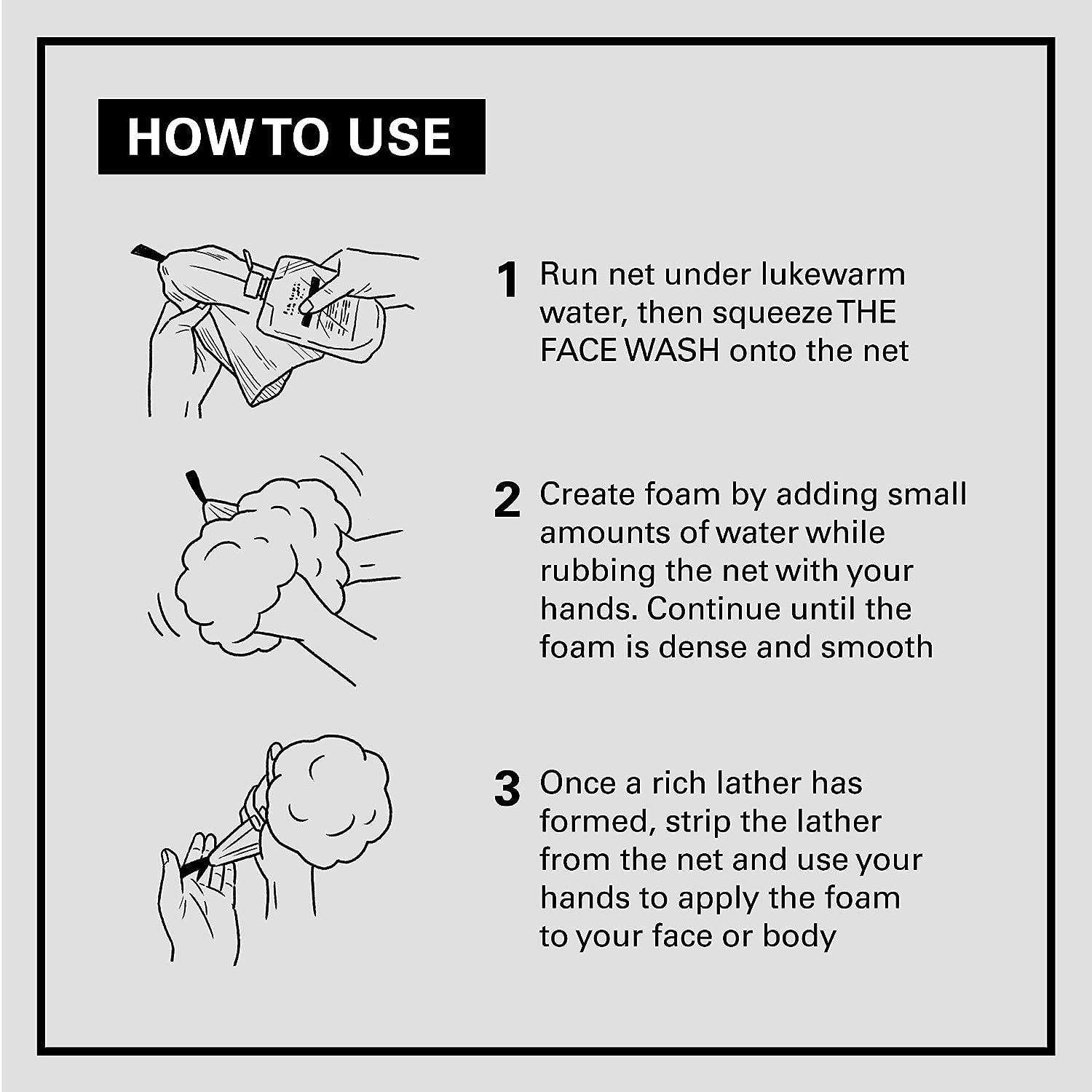 HOW TO USE

1 Run net under lukewarm water, then squeeze THE FACE WASH onto the net

2 Create foam by adding small amounts of water while rubbing the net with your hands. Continue until the foam is dense and smooth

3 Once a rich lather has formed, strip the lather from the net and use your hands to apply the foam to your face or body