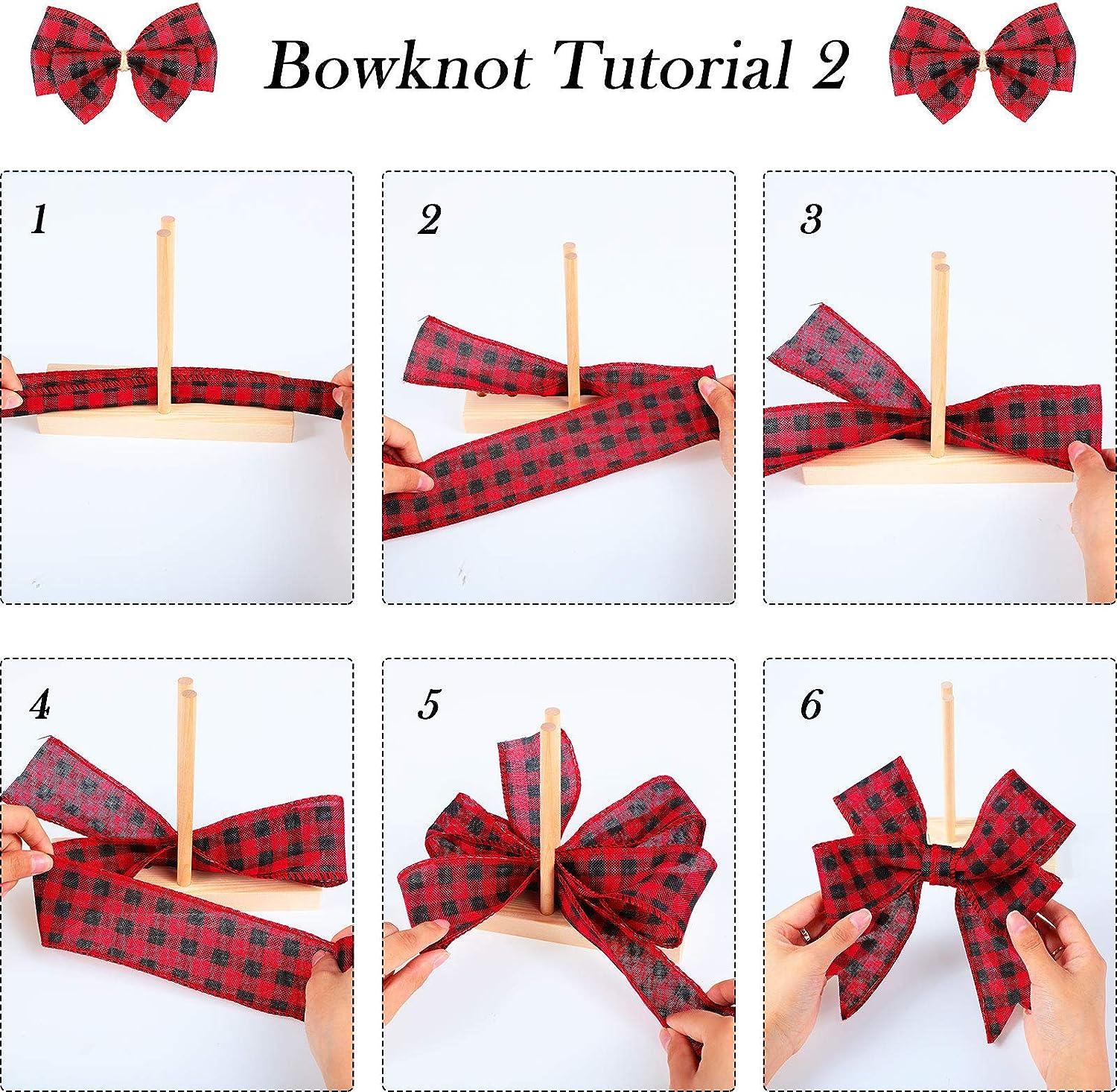 Bowknot Tutorial 2

1

2

3

4

5

6