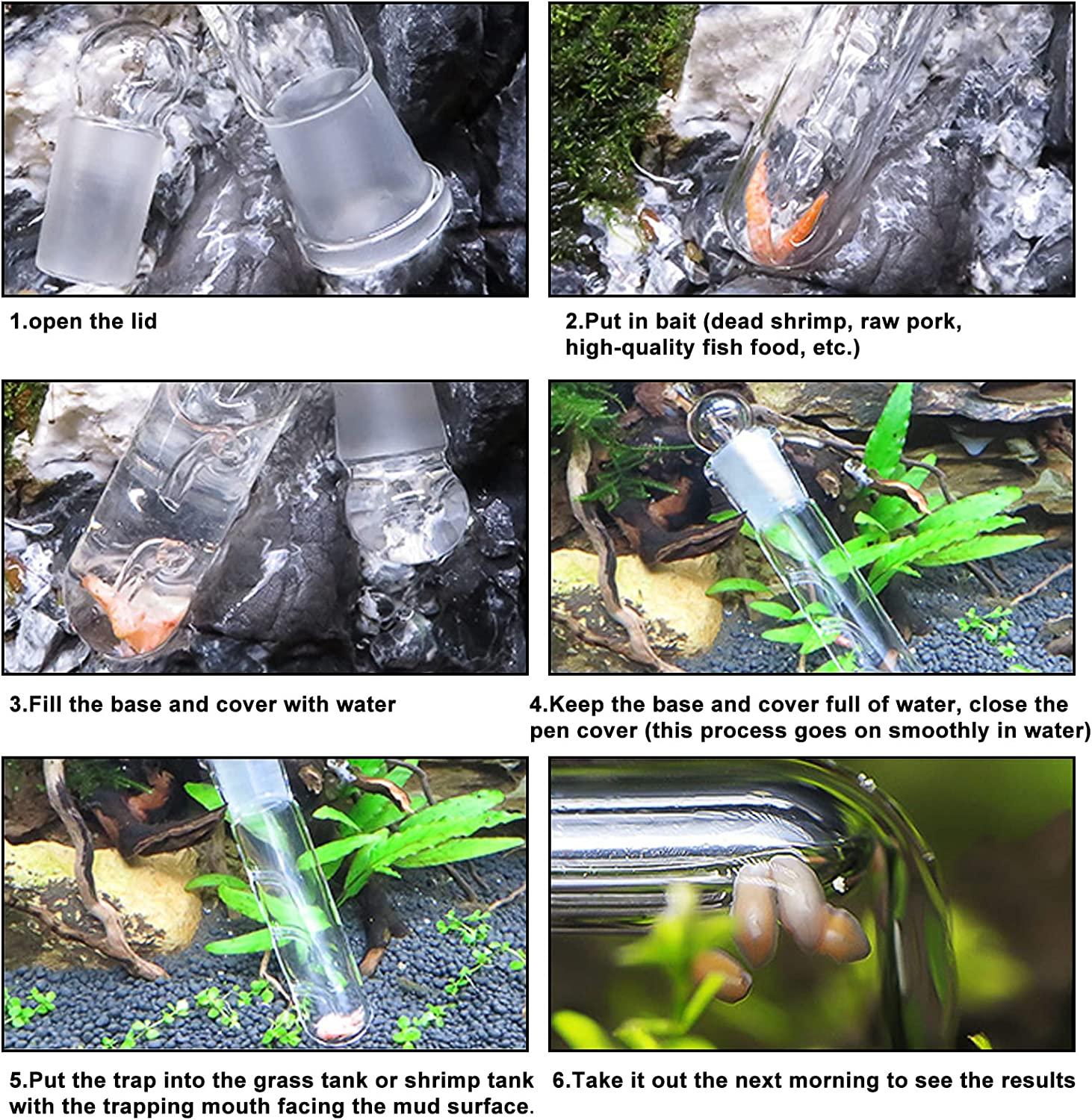 1.open the lid

2.Put in bait (dead shrimp, raw pork, high-quality fish food, etc.)

3.Fill the base and cover with water

4.Keep the base and cover full of water, close the pen cover (this process goes on smoothly in water)

5.Put the trap into the grass tank or shrimp tank with the trapping mouth facing the mud surface.

6.Take it out the next morning to see the results