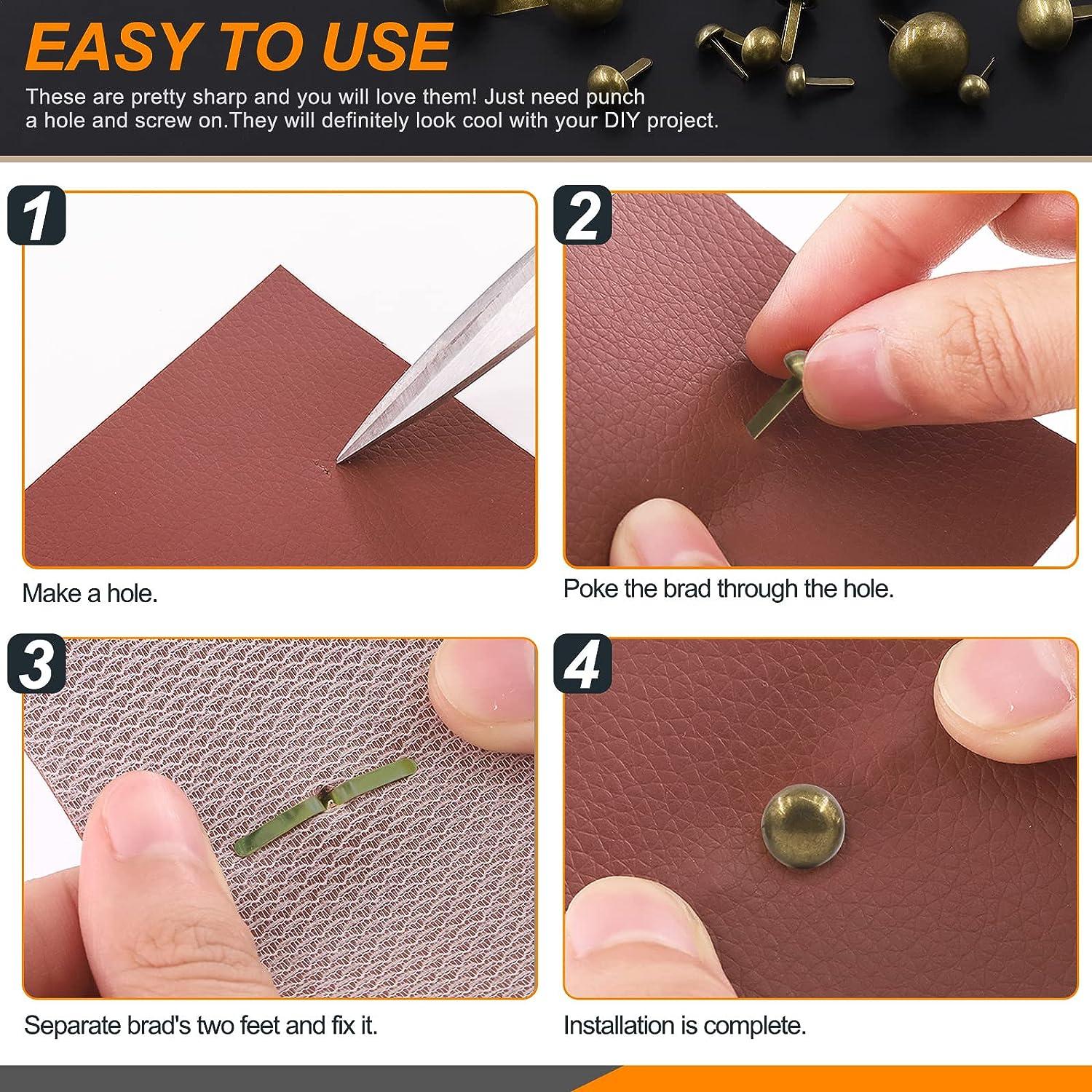 EASY TO USE

These are pretty sharp and you will love them! Just need punch a hole and screw on.They will definitely look cool with your DIY project.

1

Make a hole.

2

Poke the brad through the hole.

3

Separate brad's two feet and fix it.

4

Installation is complete.