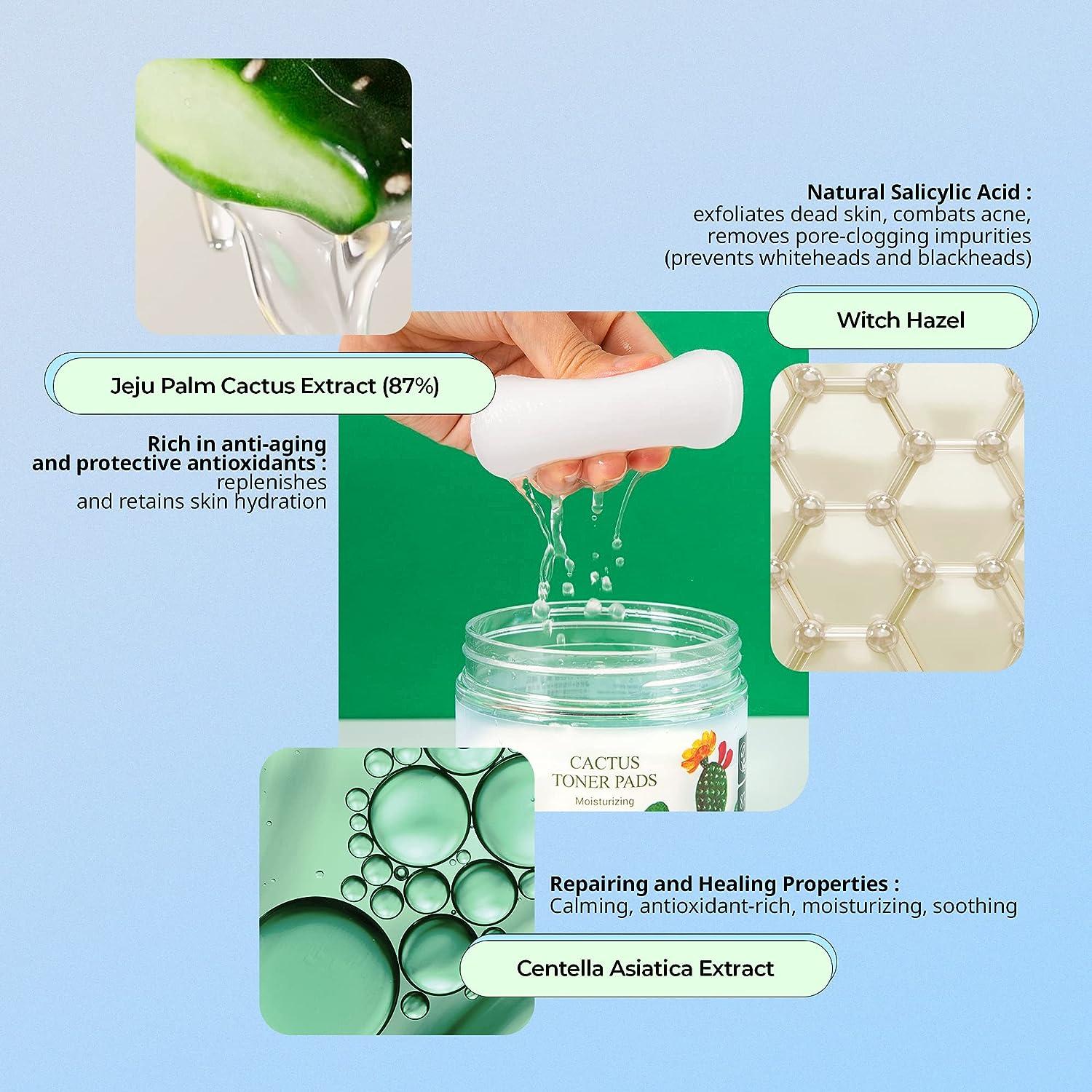 Natural Salicylic Acid :
exfoliates dead skin, combats acne, removes pore-clogging impurities (prevents whiteheads and blackheads)

Witch Hazel

Jeju Palm Cactus Extract (87%)

Rich in anti-aging and protective antioxidants :
replenishes and retains skin hydration

CACTUS TONER PADS
Moisturizing

Repairing and Healing Properties :
Calming, antioxidant-rich, moisturizing, soothing

Centella Asiatica Extract