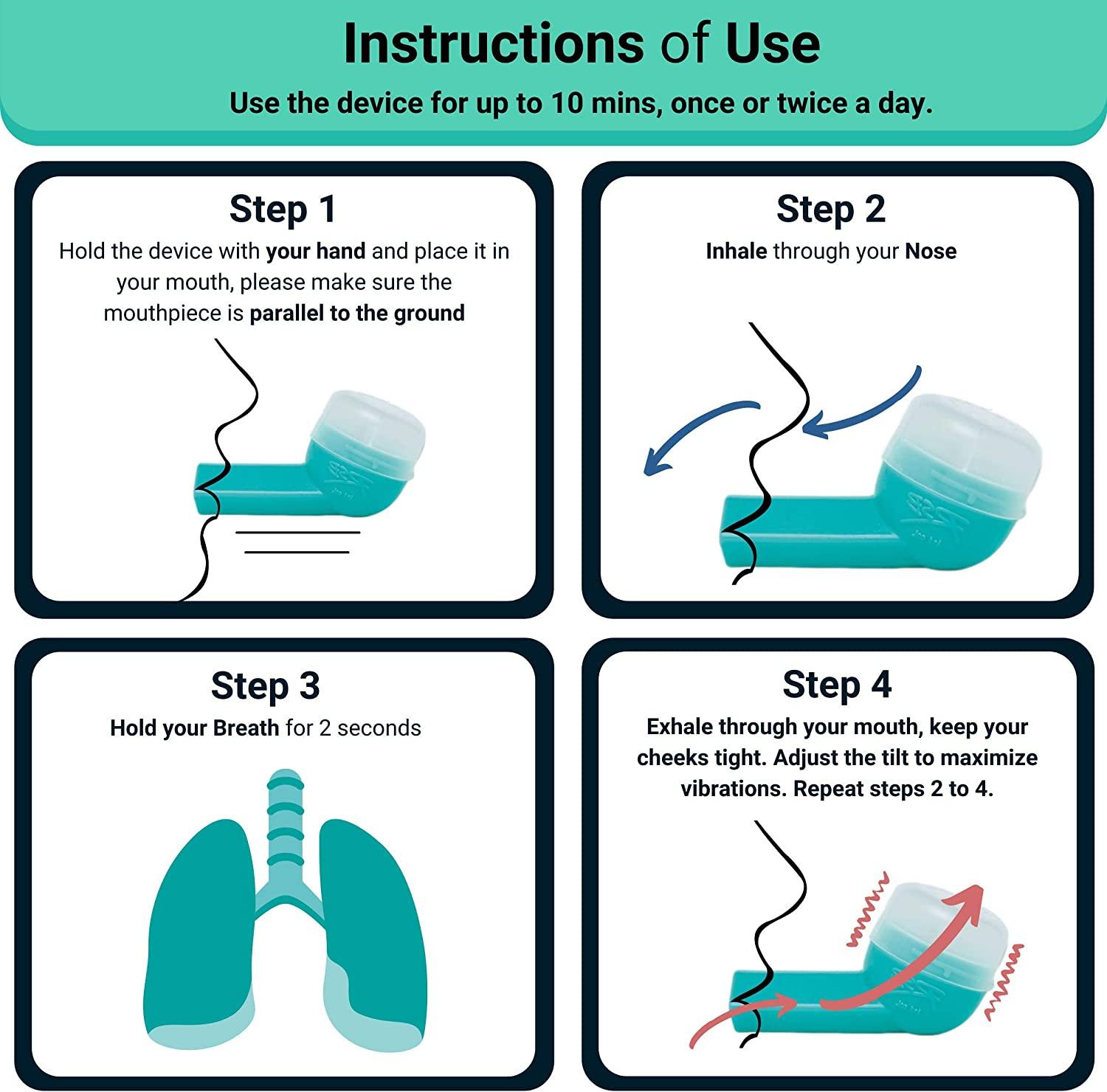 Instructions of Use

Use the device for up to 10 mins, once or twice a day.

Step 1

Hold the device with your hand and place it in your mouth, please make sure the mouthpiece is parallel to the ground

Step 2

Inhale through your Nose

Step 3

Hold your Breath for 2 seconds

Step 4

Exhale through your mouth, keep your cheeks tight. Adjust the tilt to maximize vibrations. Repeat steps 2 to 4.