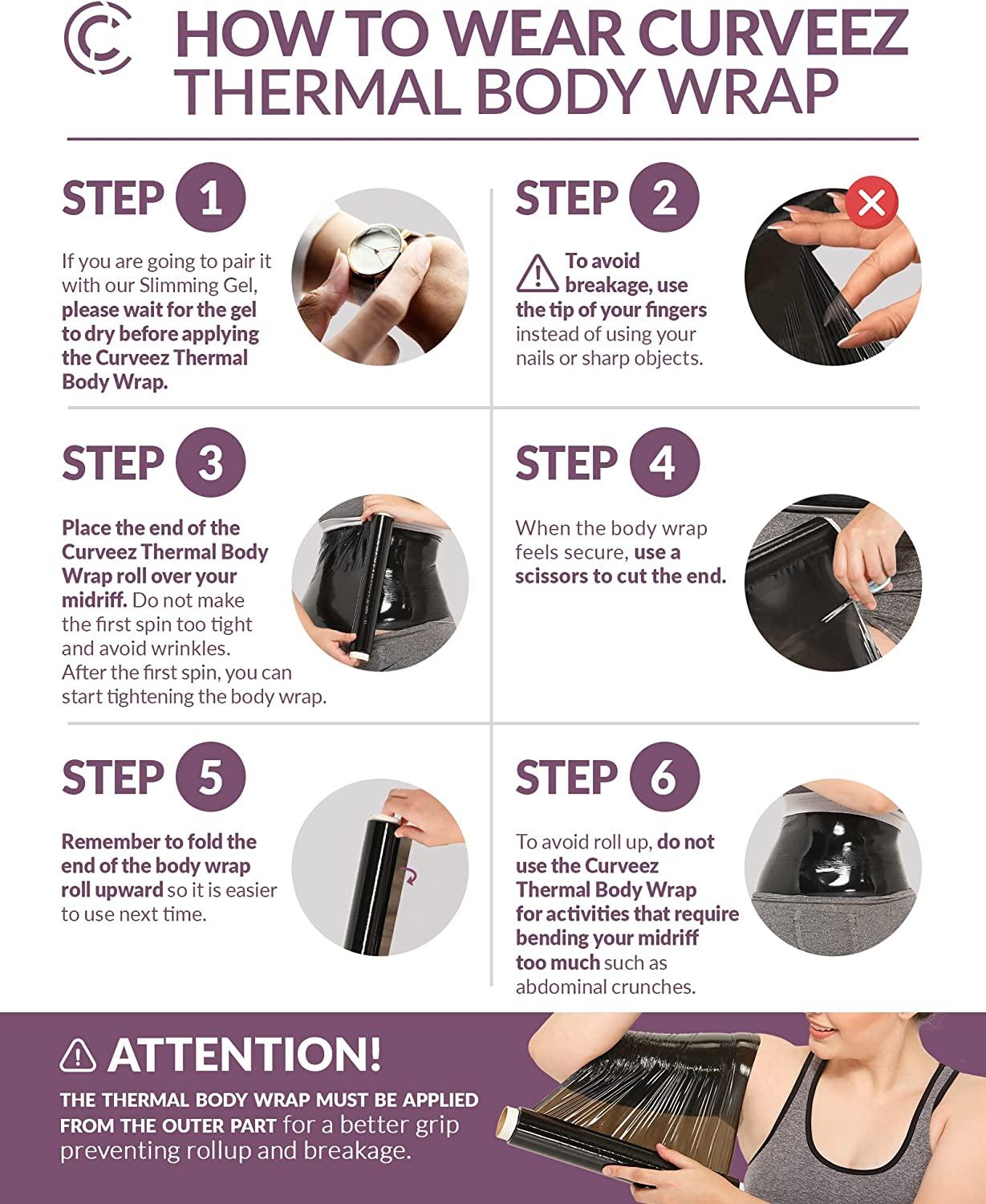 HOW TO WEAR CURVEEZ THERMAL BODY WRAP

STEP 1

If you are going to pair it with our Slimming Gel, please wait for the gel to dry before applying the Curveez Thermal Body Wrap.

STEP 2

To avoid breakage, use the tip of your fingers instead of using your nails or sharp objects.

STEP 3

Place the end of the Curveez Thermal Body Wrap roll over your midriff. Do not make the first spin too tight and avoid wrinkles. After the first spin, you can start tightening the body wrap.

STEP 4

When the body wrap feels secure, use a scissors to cut the end.

STEP 5

Remember to fold the end of the body wrap roll upward so it is easier to use next time.

STEP 6

To avoid roll up, do not use the Curveez Thermal Body Wrap for activities that require bending your midriff too much such as abdominal crunches.

ATTENTION!

THE THERMAL BODY WRAP MUST BE APPLIED FROM THE OUTER PART for a better grip preventing rollup and breakage.