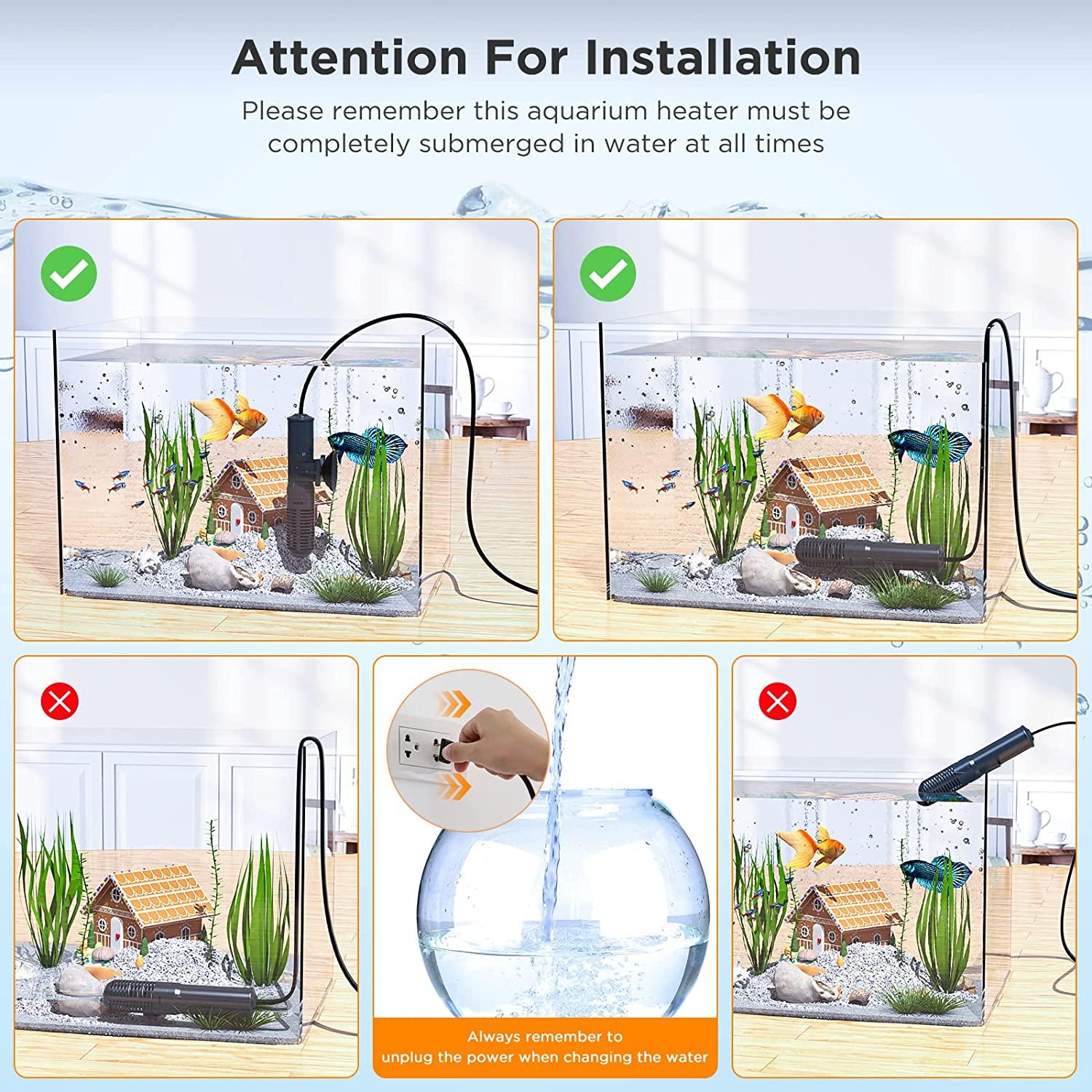 Attention For Installation

Please remember this aquarium heater must be completely submerged in water at all times

Always remember to unplug the power when changing the water