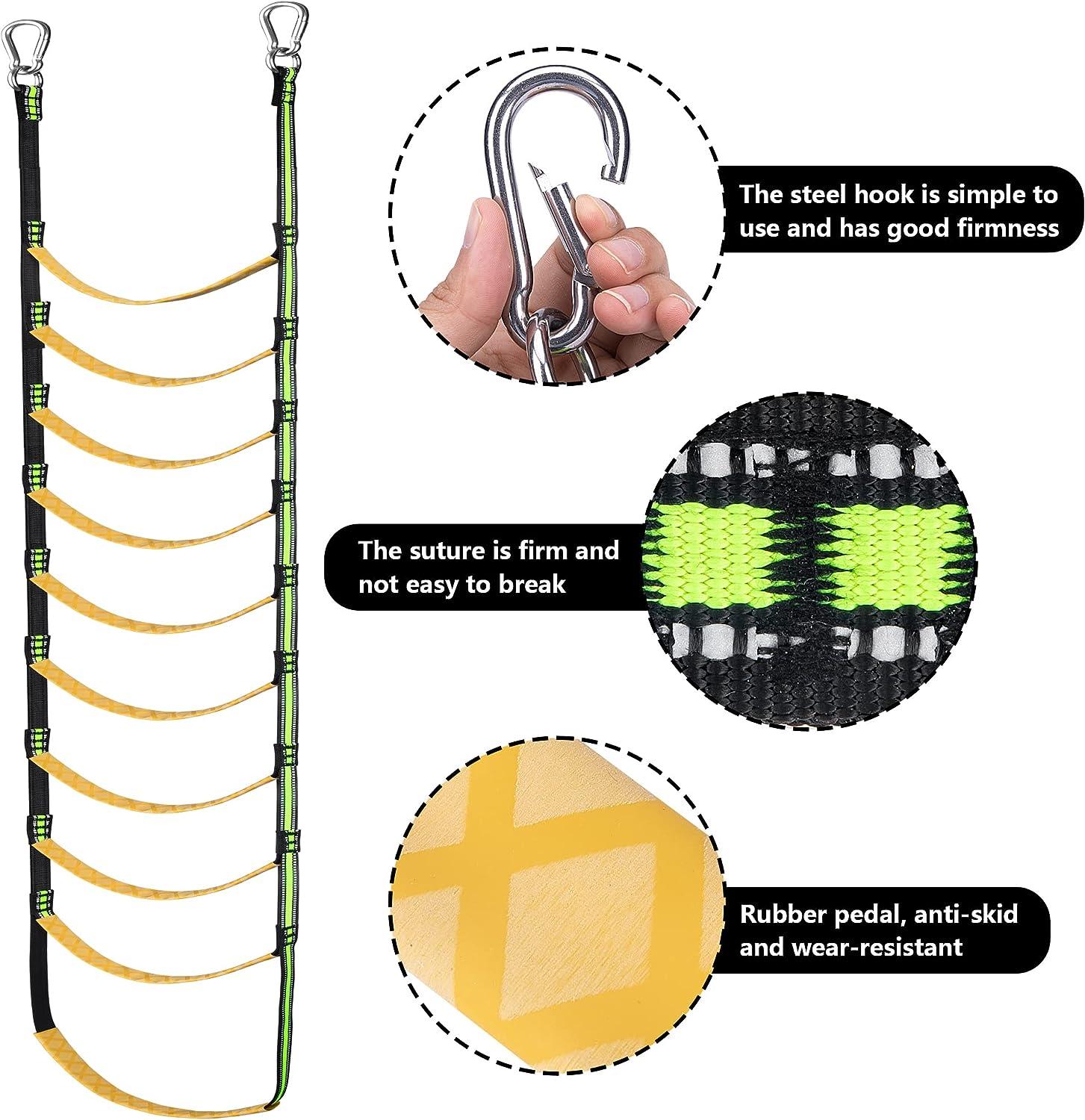 The steel hook is simple to use and has good firmness

The suture is firm and not easy to break

Rubber pedal, anti-skid and wear-resistant