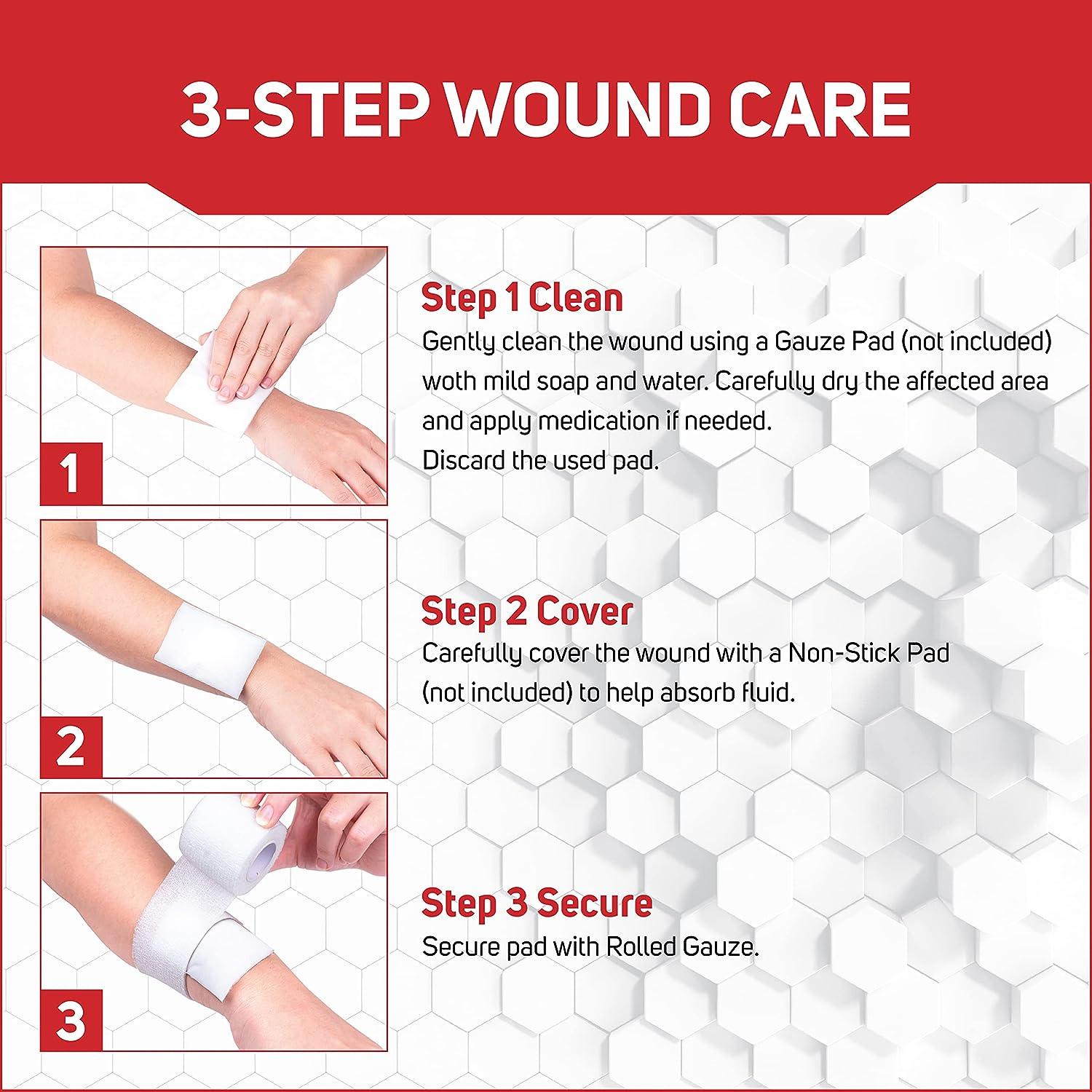 3-STEP WOUND CARE

1

Step 1 Clean
Gently clean the wound using a Gauze Pad (not included) woth mild soap and water. Carefully dry the affected area and apply medication if needed.
Discard the used pad.

2

Step 2 Cover
Carefully cover the wound with a Non-Stick Pad (not included) to help absorb fluid.

3

Step 3 Secure
Secure pad with Rolled Gauze.