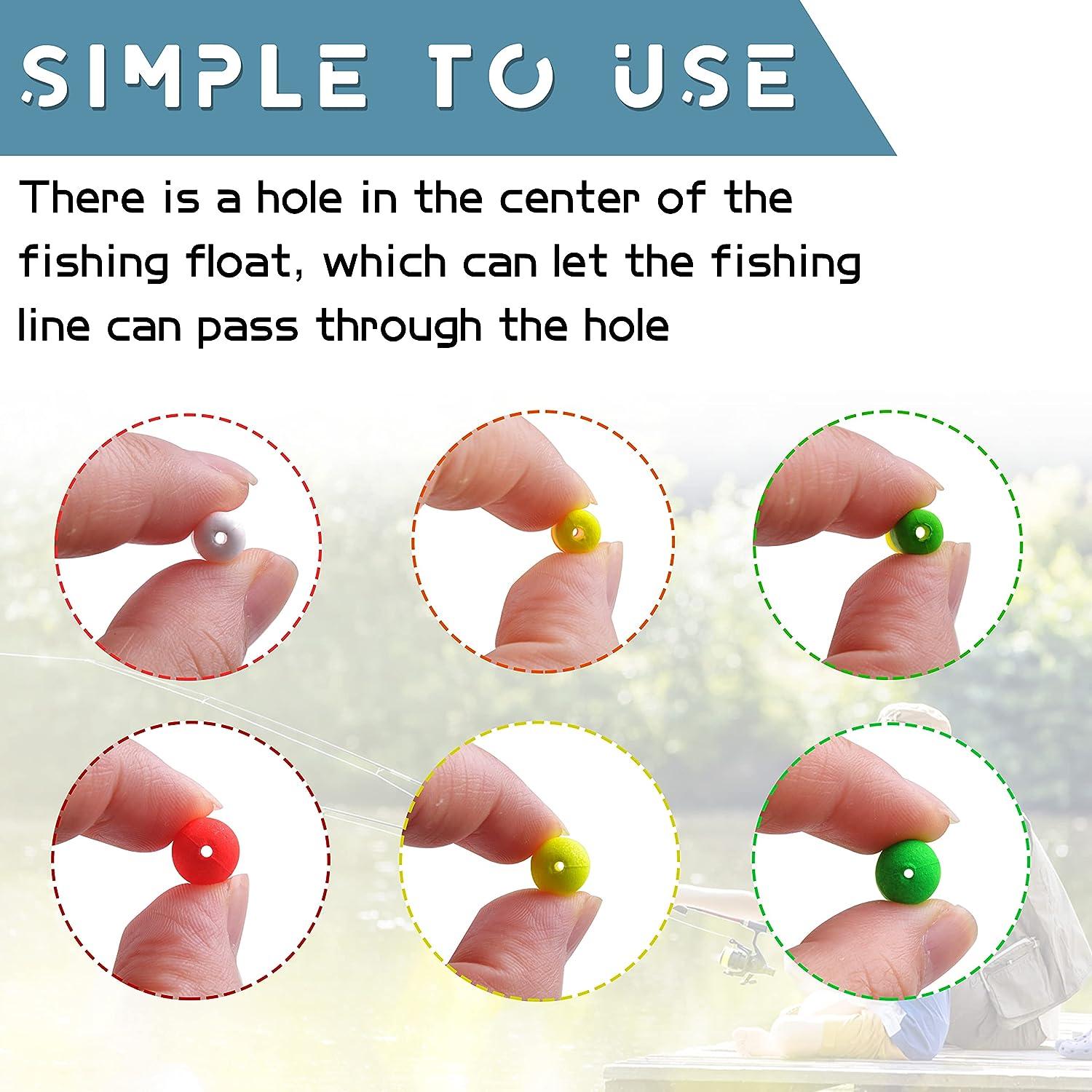 SIMPLE TO USE

There is a hole in the center of the fishing float, which can let the fishing line can pass through the hole