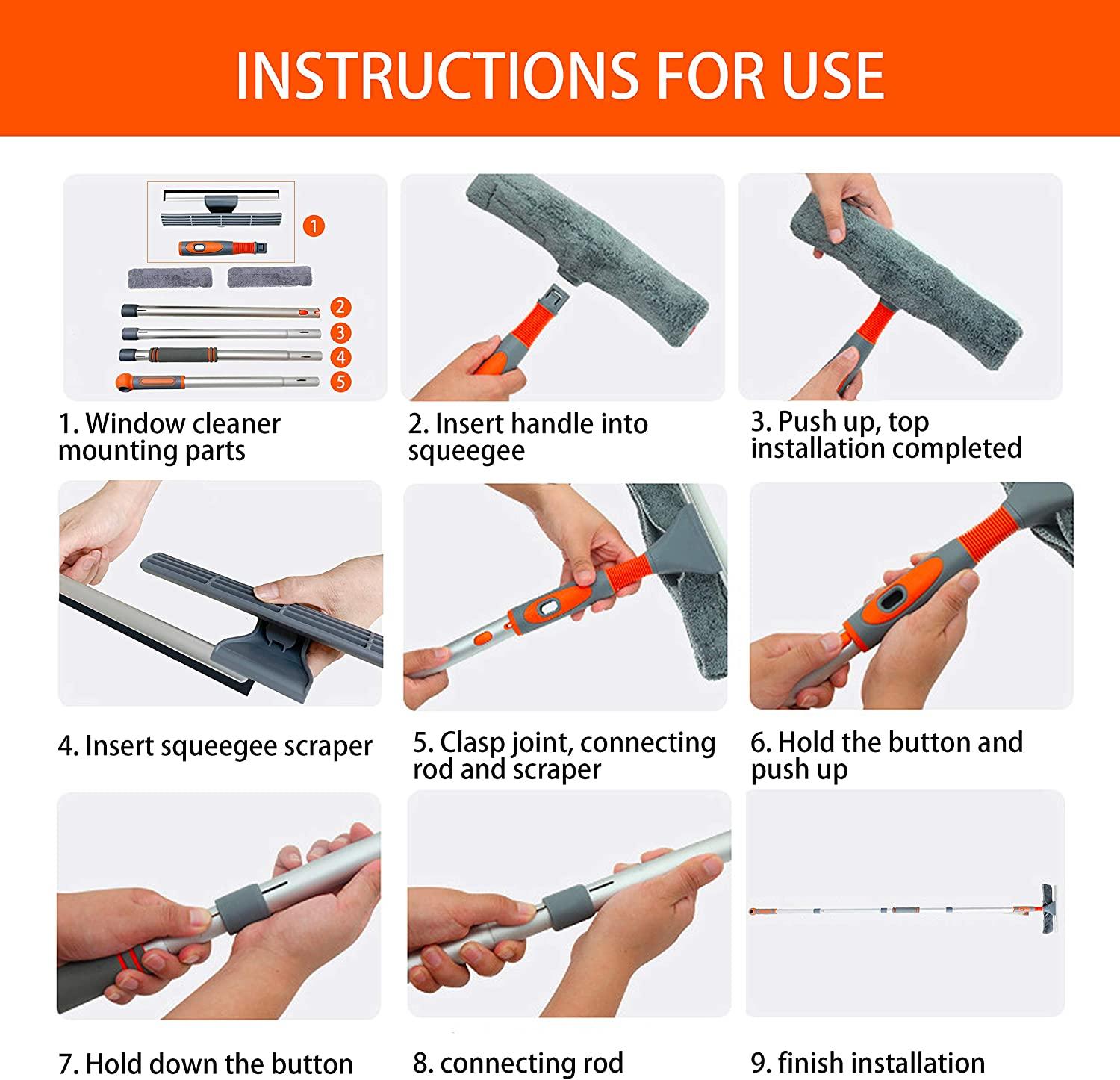 INSTRUCTIONS FOR USE

1

2

3

4

5

1. Window cleaner mounting parts

2. Insert handle into squeegee

3. Push up, top installation completed

4. Insert squeegee scraper

5. Clasp joint, connecting rod and scraper

6. Hold the button and push up

7. Hold down the button

8. connecting rod

9. finish installation