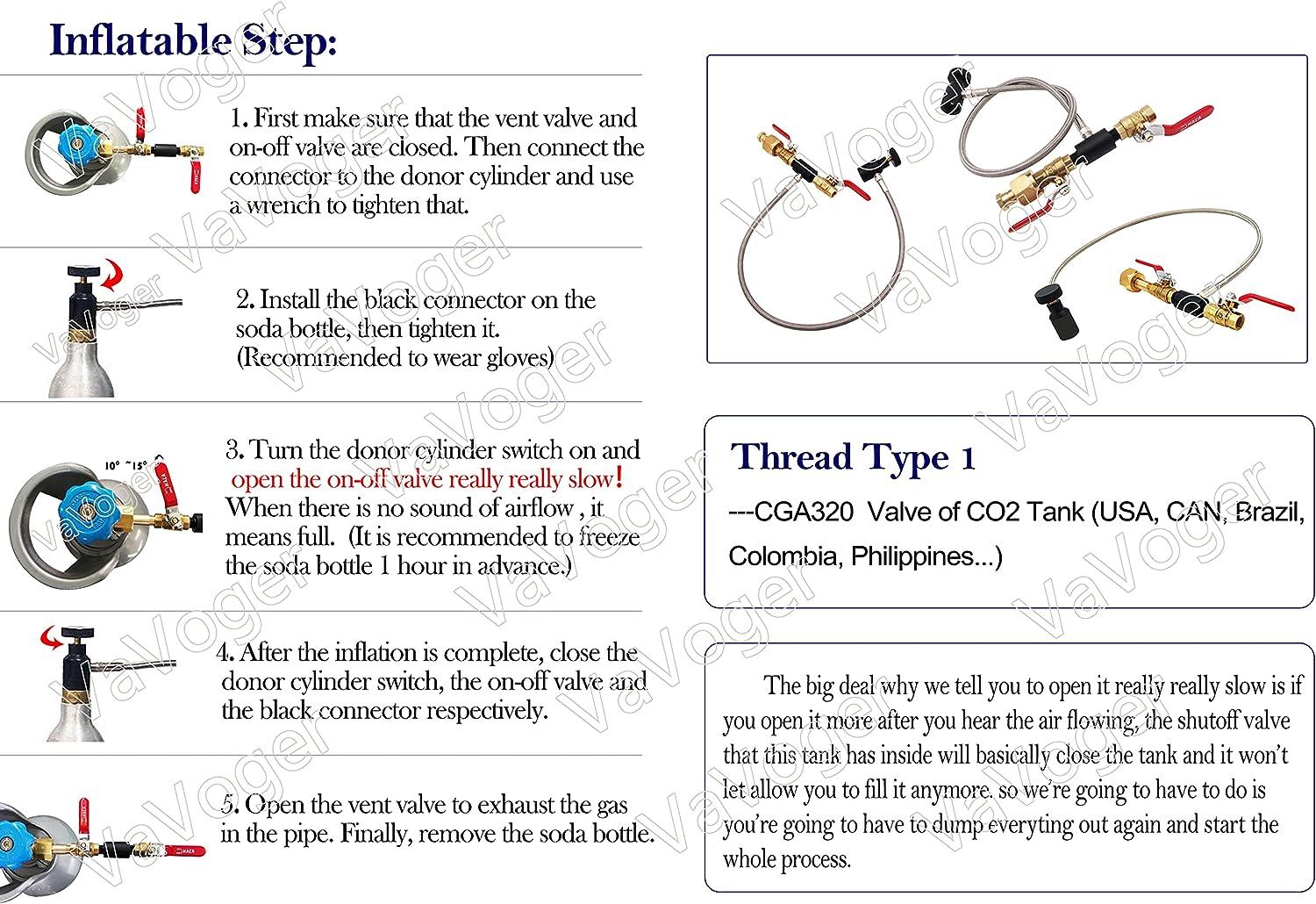 Inflatable Step:

1. First make sure that the vent valve and on-off valve are closed. Then connect the connector to the donor cylinder and use a wrench to tighten that.

2. Install the black connector on the soda bottle, then tighten it. (Recommended to wear gloves)

10° ~15°

3. Turn the donor cylinder switch on and open the on-off valve really really slow! When there is no sound of airflow , it means full. (It is recommended to freeze the soda bottle 1 hour in advance.)

4. After the inflation is complete, close the donor cylinder switch, the on-off valve and the black connector respectively.

5. Open the vent valve to exhaust the gas in the pipe. Finally, remove the soda bottle.

Thread Type 1

---CGA320 Valve of CO2 Tank (USA, CAN, Brazil, Colombia, Philippines...)

The big deal why we tell you to open it really really slow is if you open it more after you hear the air flowing, the shutoff valve that this tank has inside will basically close the tank and it won't let allow you to fill it anymore. so we're going to have to do is you're going to have to dump everyting out again and start the whole process.

VaVoger