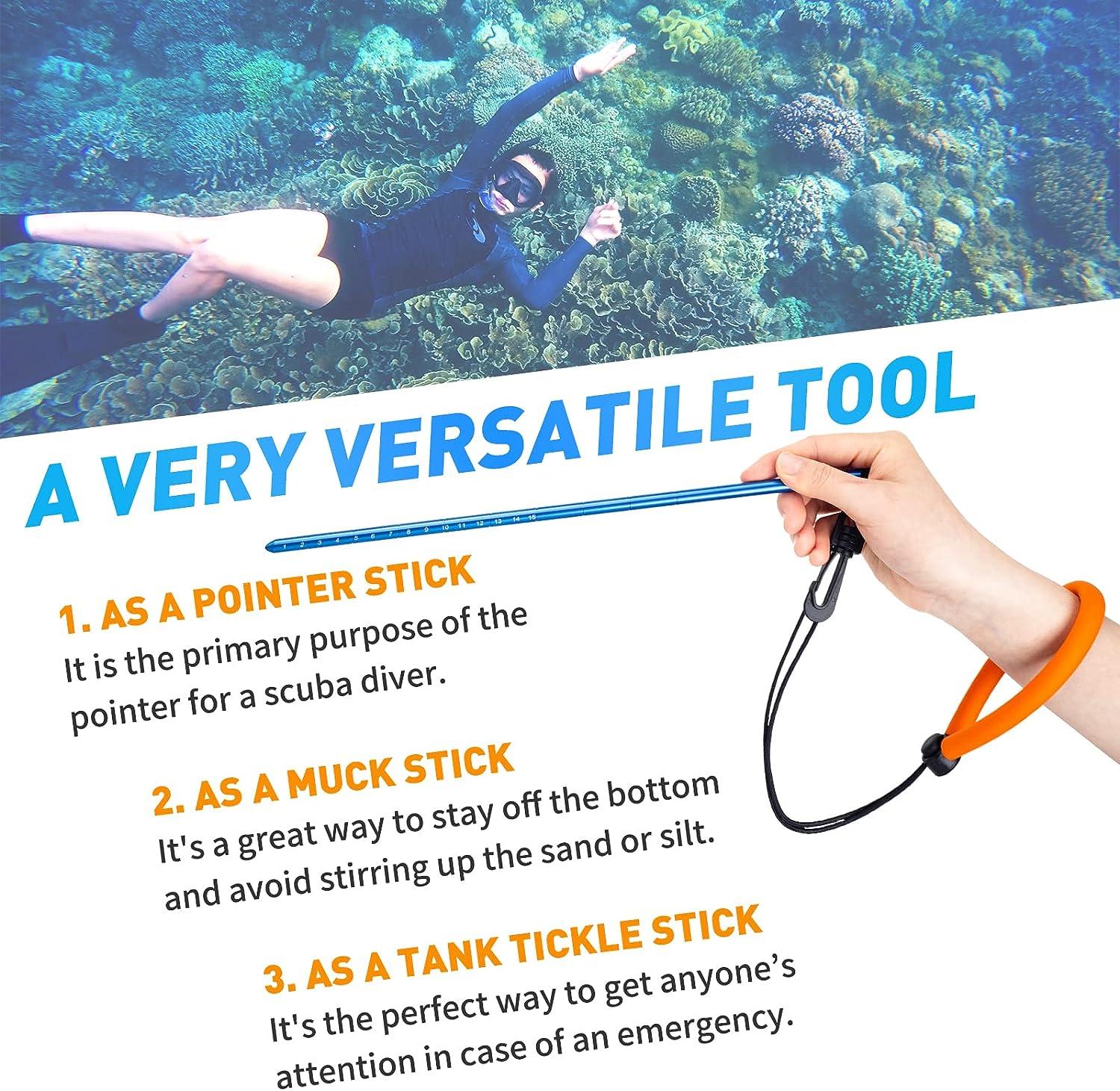 A VERY VERSATILE TOOL

1 2 3 4 5 6 7 8 9 10 11 12 13 14 15

1. AS A POINTER STICK
It is the primary purpose of the pointer for a scuba diver.

2. AS A MUCK STICK
It's a great way to stay off the bottom and avoid stirring up the sand or silt.

3. AS A TANK TICKLE STICK
It's the perfect way to get anyone's attention in case of an emergency.