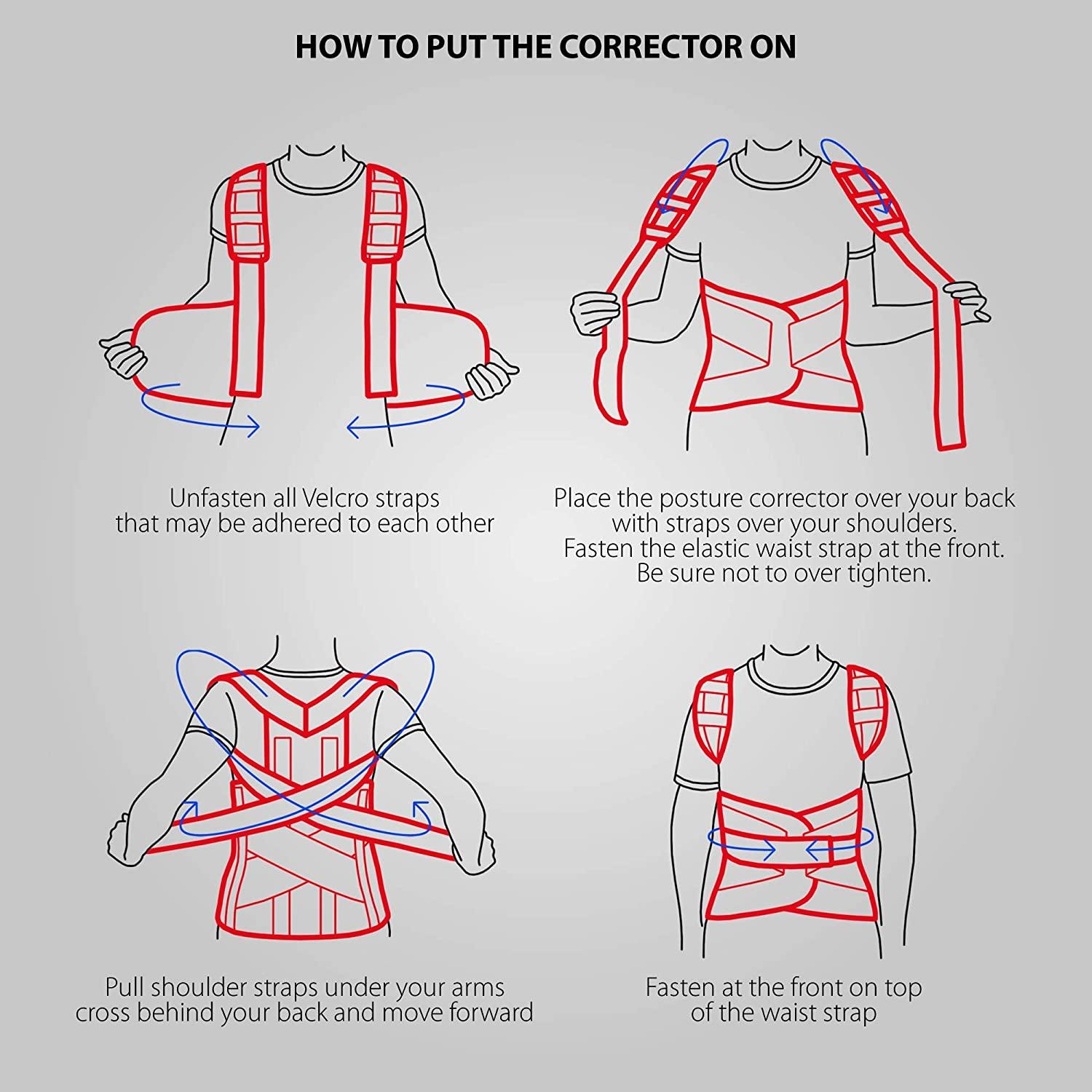 HOW TO PUT THE CORRECTOR ON

Unfasten all Velcro straps that may be adhered to each other

Place the posture corrector over your back with straps over your shoulders. Fasten the elastic waist strap at the front. Be sure not to over tighten.

Pull shoulder straps under your arms cross behind your back and move forward

Fasten at the front on top of the waist strap