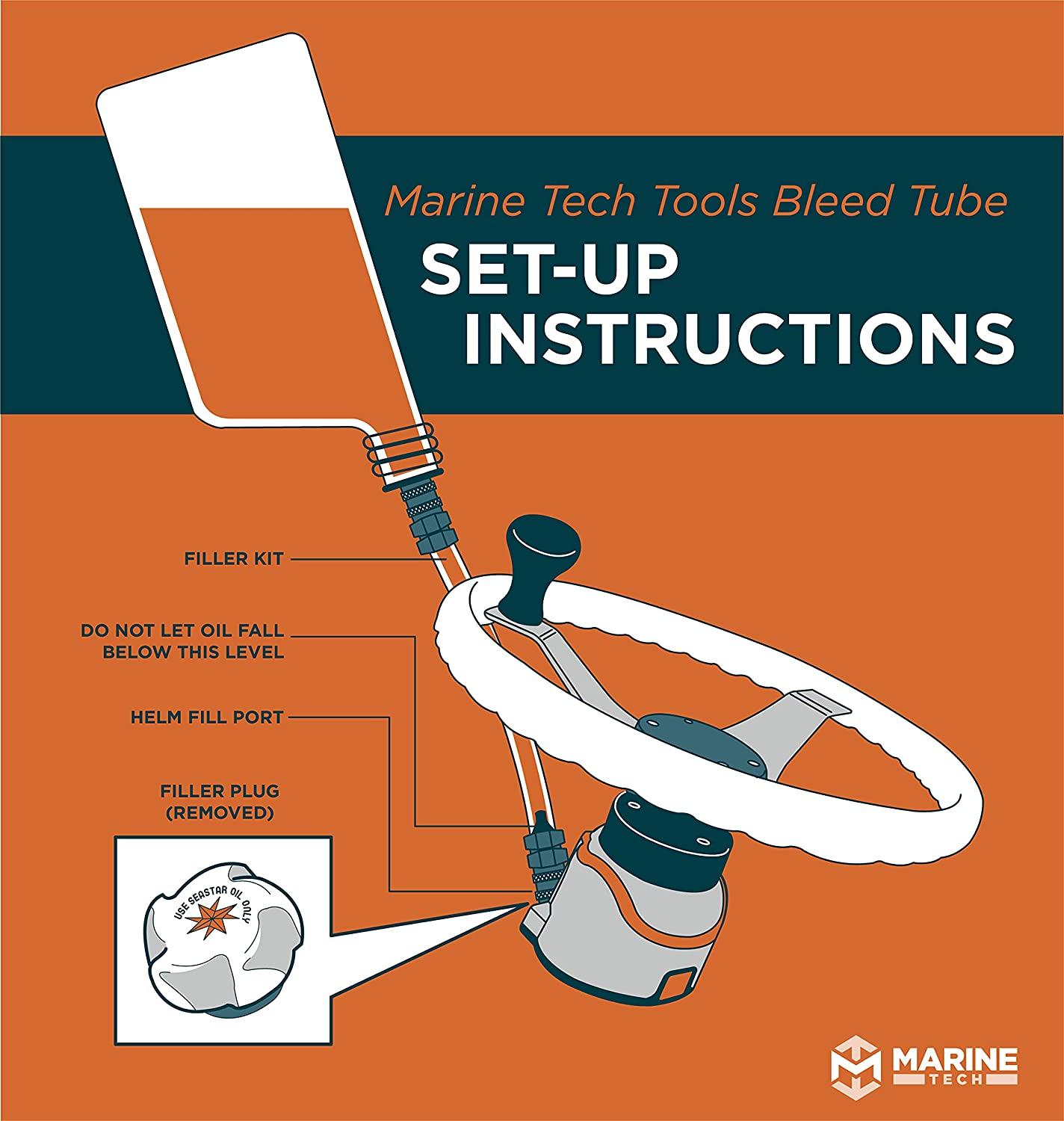 Marine Tech Tools Bleed Tube

SET-UP INSTRUCTIONS

FILLER KIT

DO NOT LET OIL FALL BELOW THIS LEVEL

HELM FILL PORT

FILLER PLUG (REMOVED)

USE SEASTAR OIL ONLY

MARINE TECH