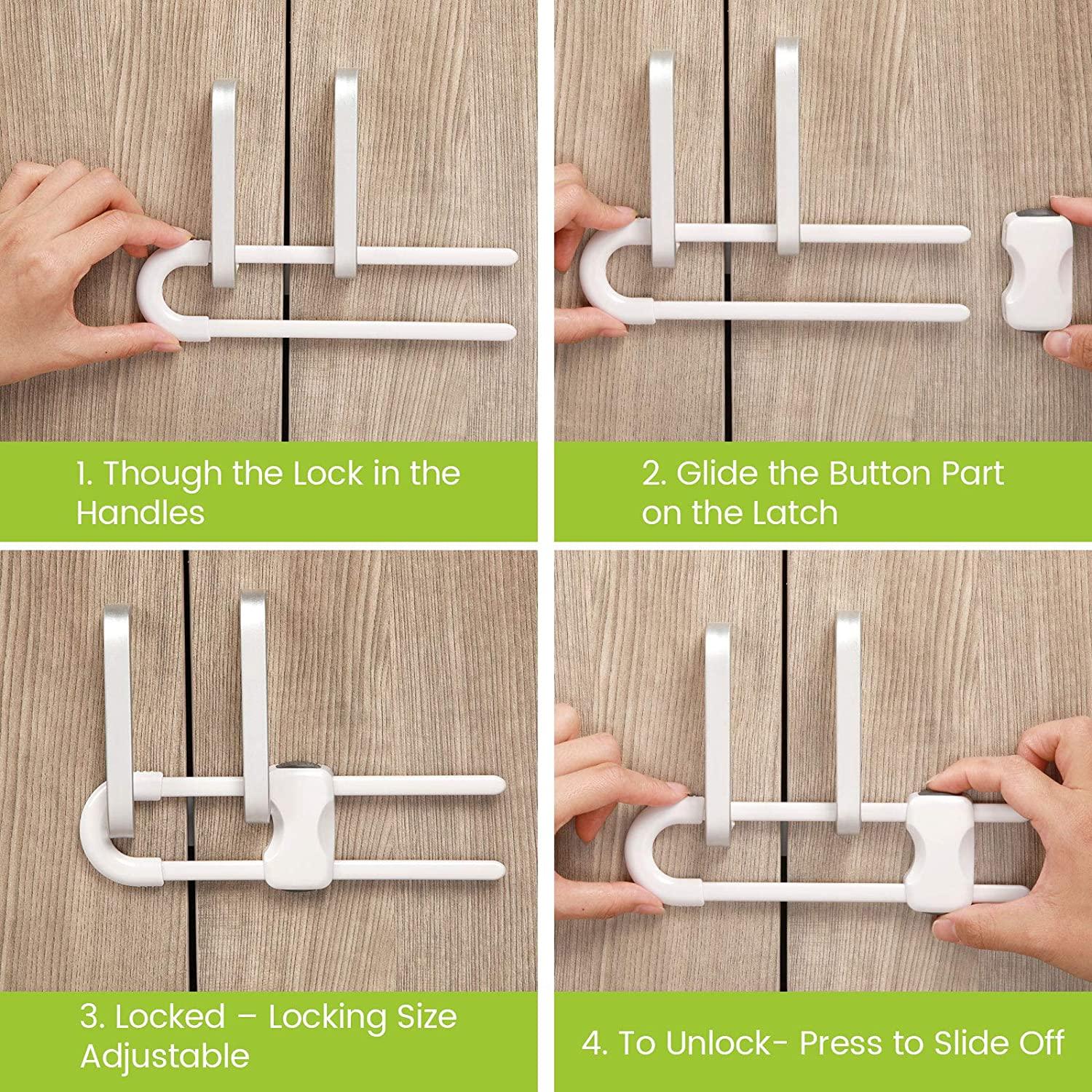 1. Though the Lock in the Handles

2. Glide the Button Part on the Latch

3. Locked – Locking Size Adjustable

4. To Unlock- Press to Slide Off