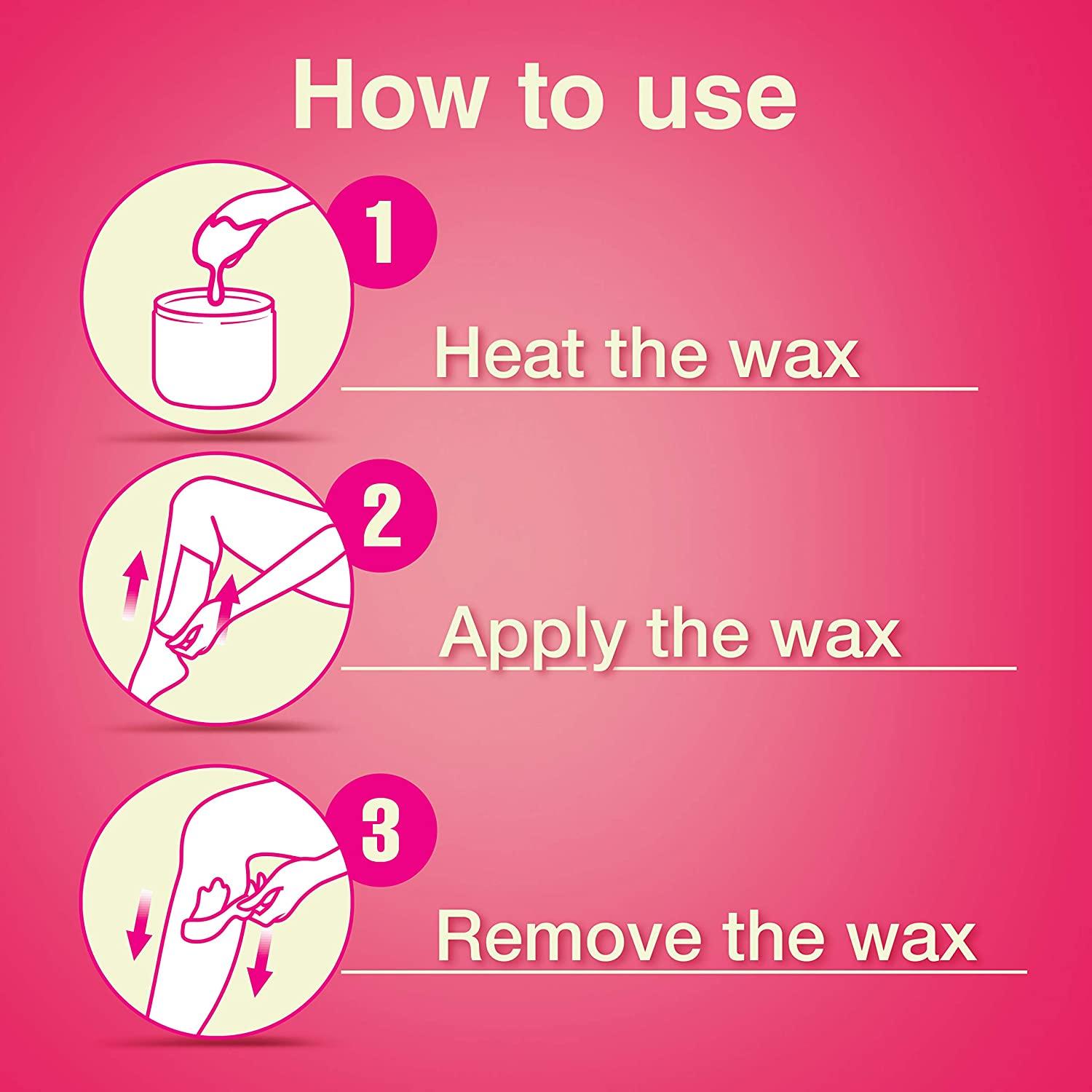 How to use

1

Heat the wax

2

Apply the wax

3

Remove the wax