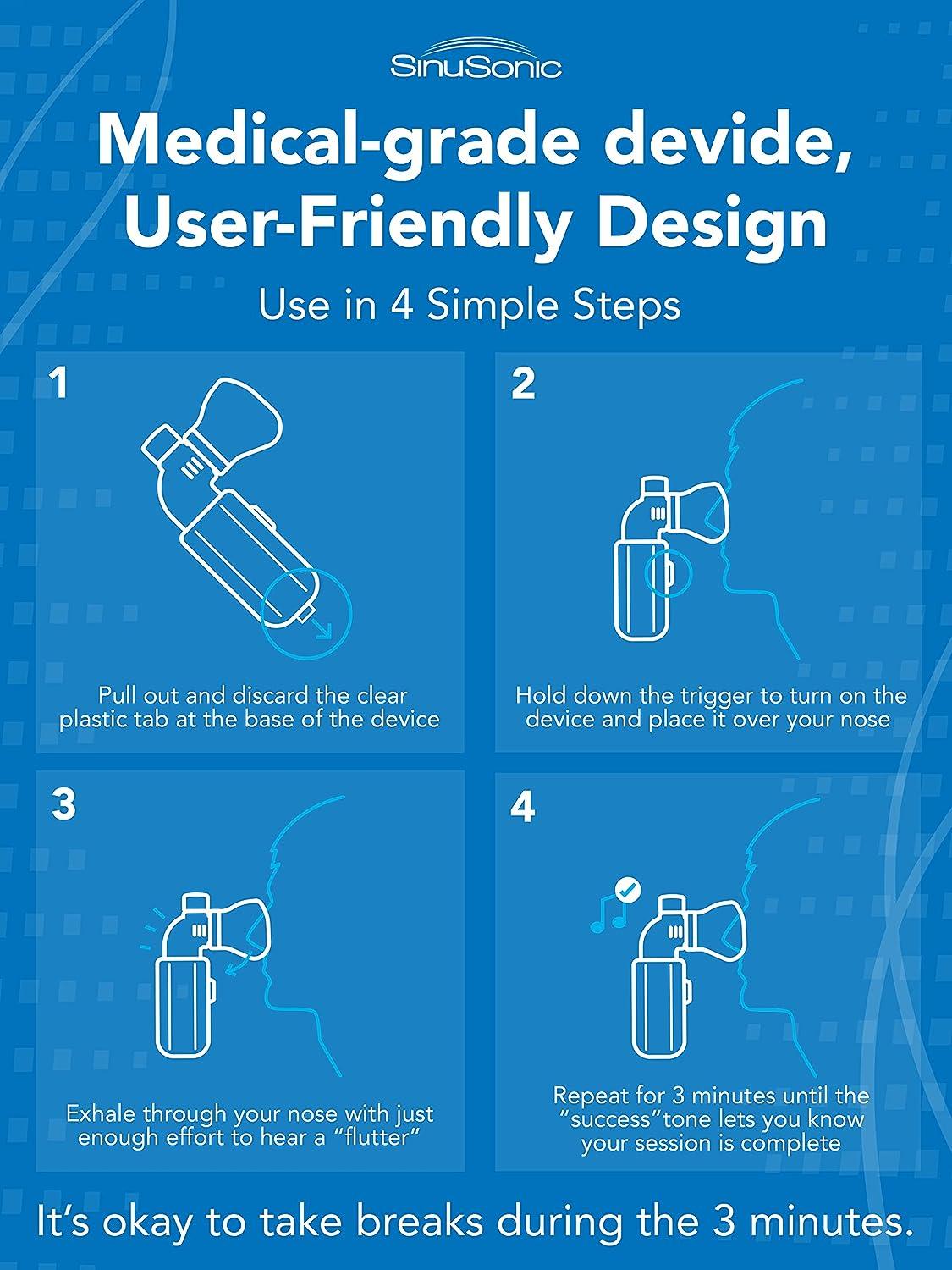 SinuSonic

Medical-grade devide, User-Friendly Design

Use in 4 Simple Steps

1

Pull out and discard the clear plastic tab at the base of the device

2

Hold down the trigger to turn on the device and place it over your nose

3

Exhale through your nose with just enough effort to hear a "flutter"

4

Repeat for 3 minutes until the "success"tone lets you know your session is complete

It's okay to take breaks during the 3 minutes.