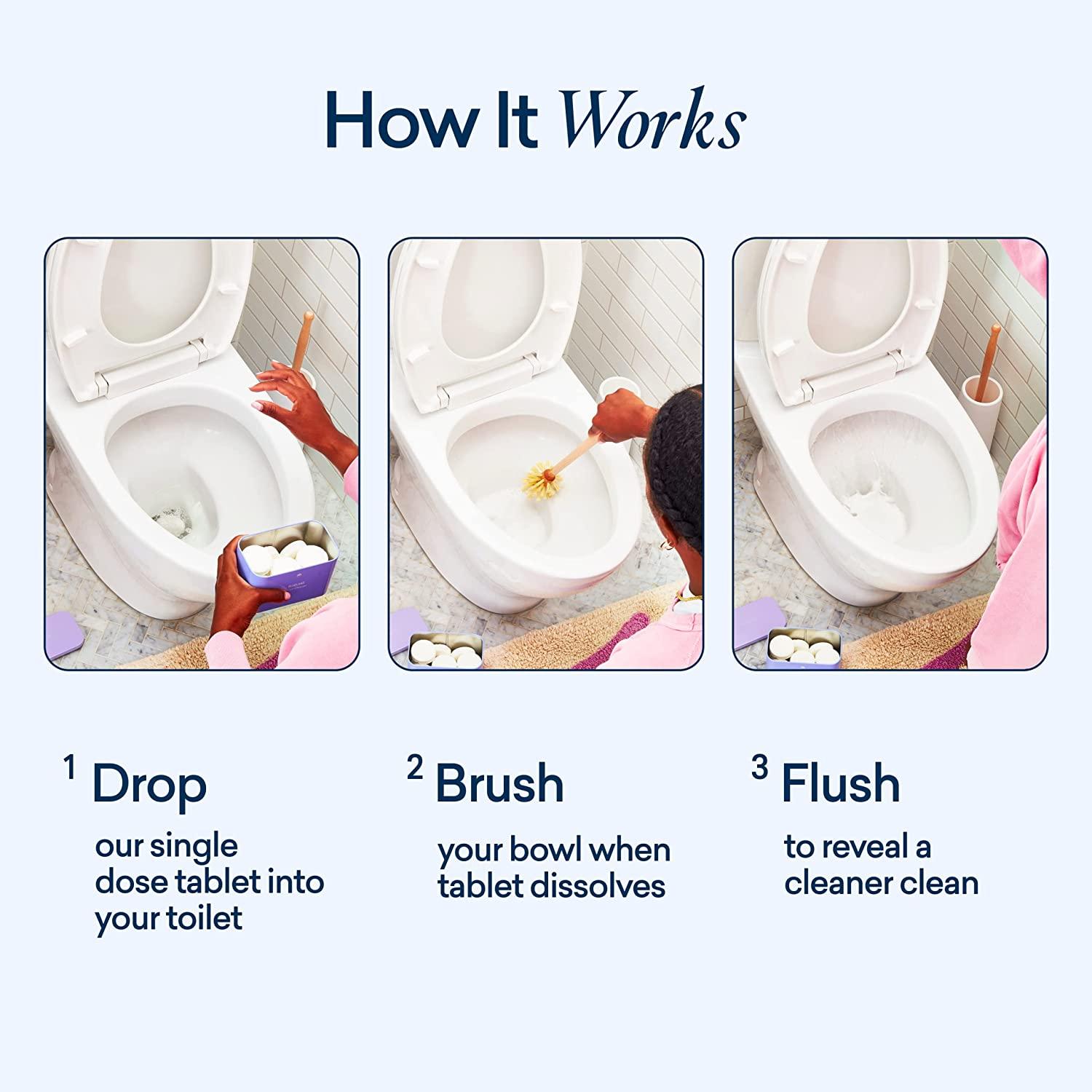 How It Works

1 Drop

our single dose tablet into your toilet

2 Brush

your bowl when tablet dissolves

3 Flush

to reveal a cleaner clean