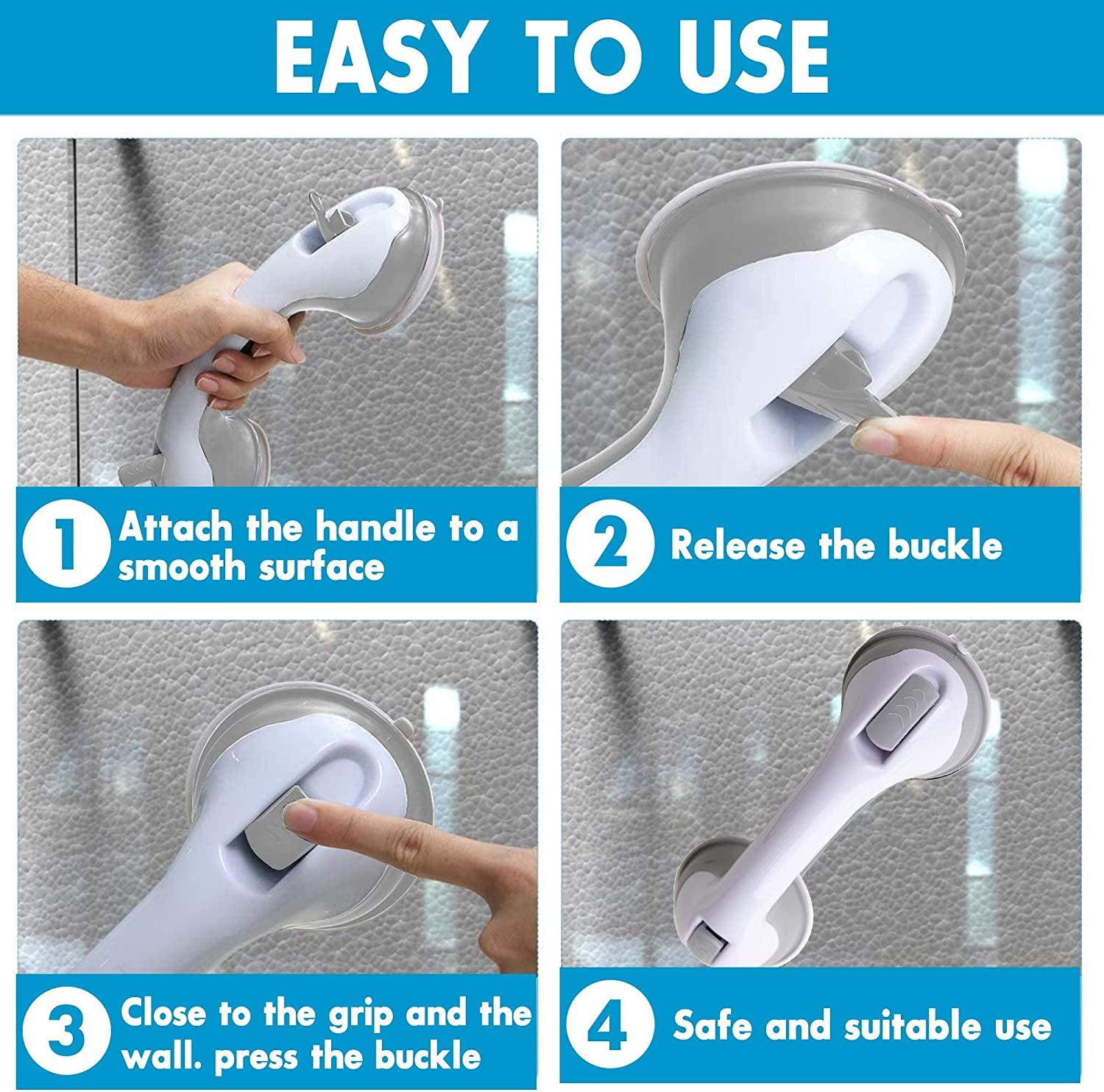 EASY TO USE

1 Attach the handle to a smooth surface

2 Release the buckle

3 Close to the grip and the wall. press the buckle

4 Safe and suitable use