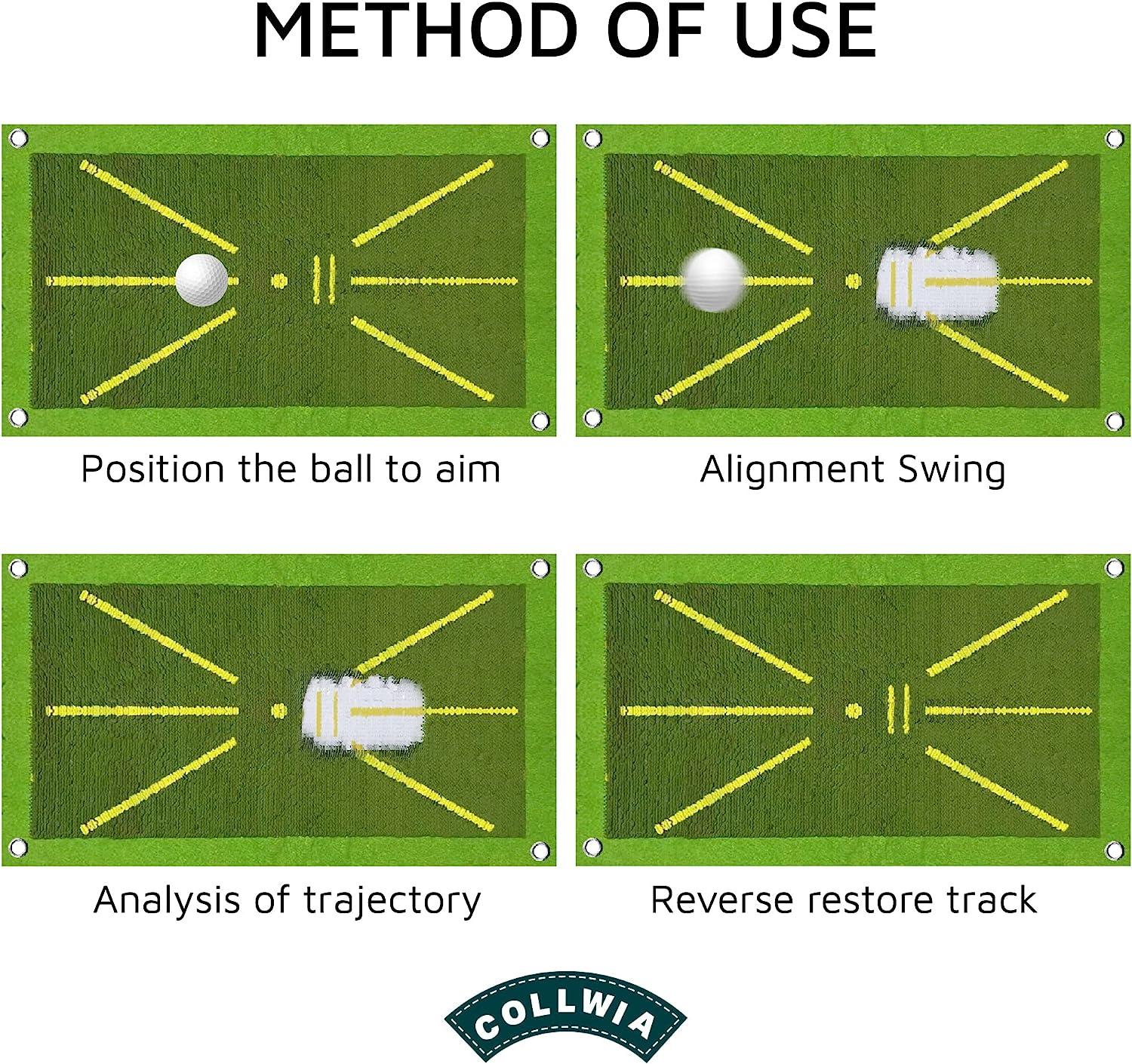 METHOD OF USE

Position the ball to aim

Alignment Swing

Analysis of trajectory

Reverse restore track

COLLWIA