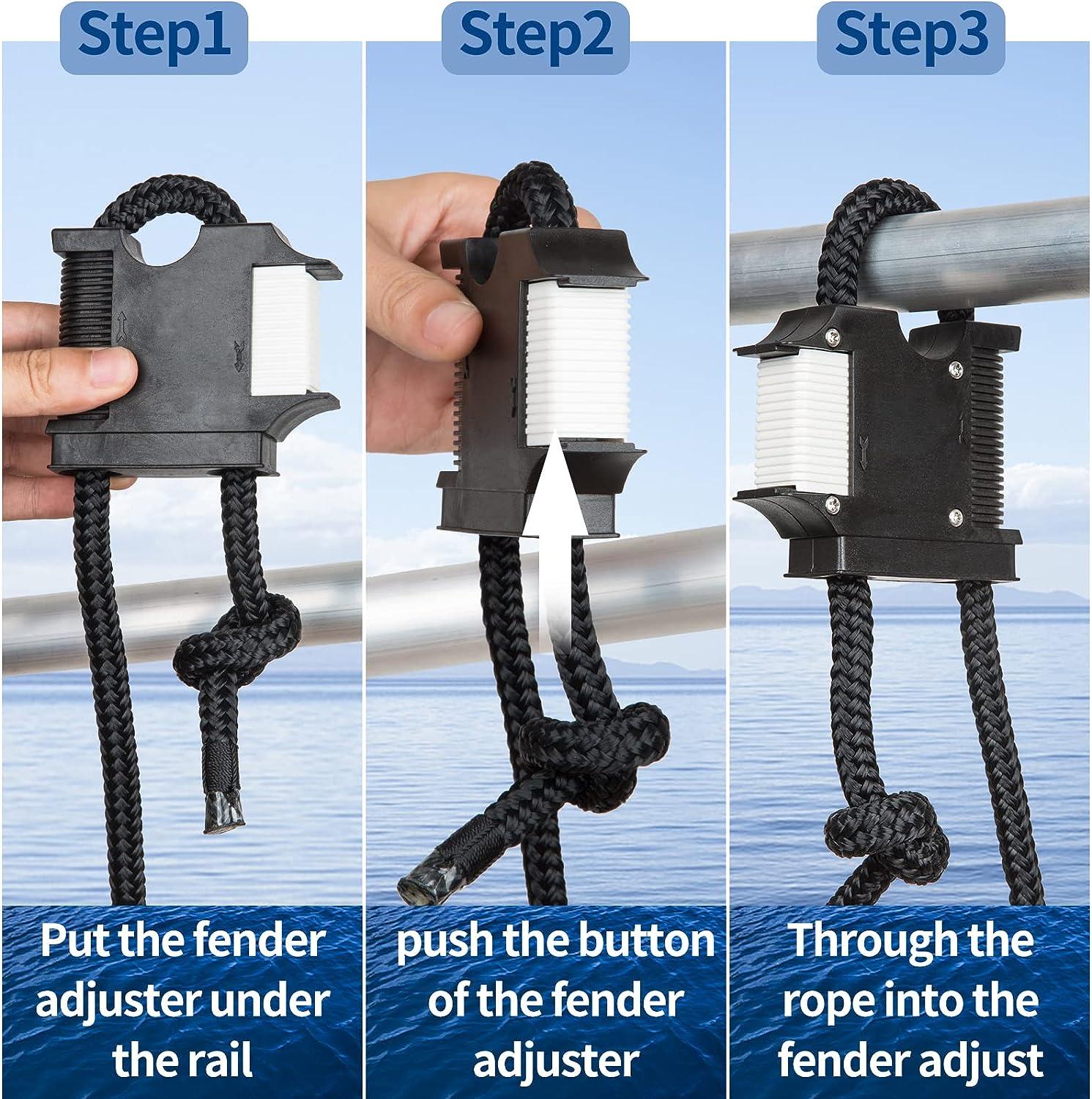 Step1

Put the fender adjuster under the rail

Step2

push the button of the fender adjuster

Step3

Through the rope into the fender adjust